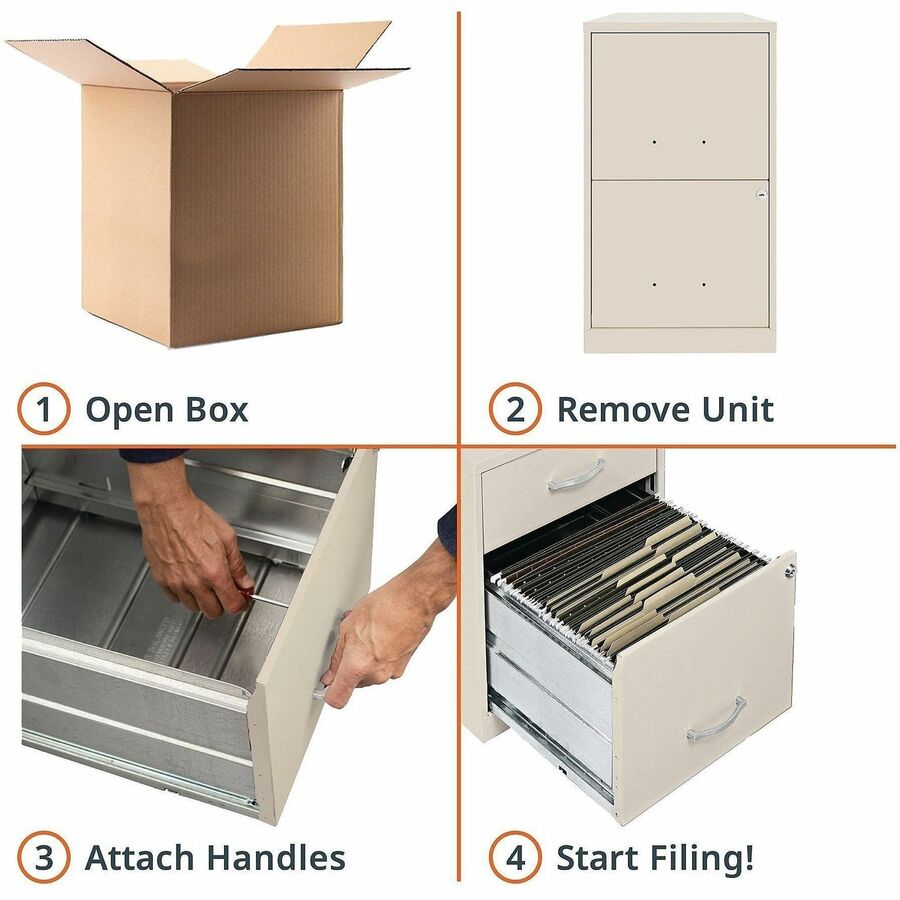 1 Open Box

2 Remove Unit

3 Attach Handles

4 Start Filing!