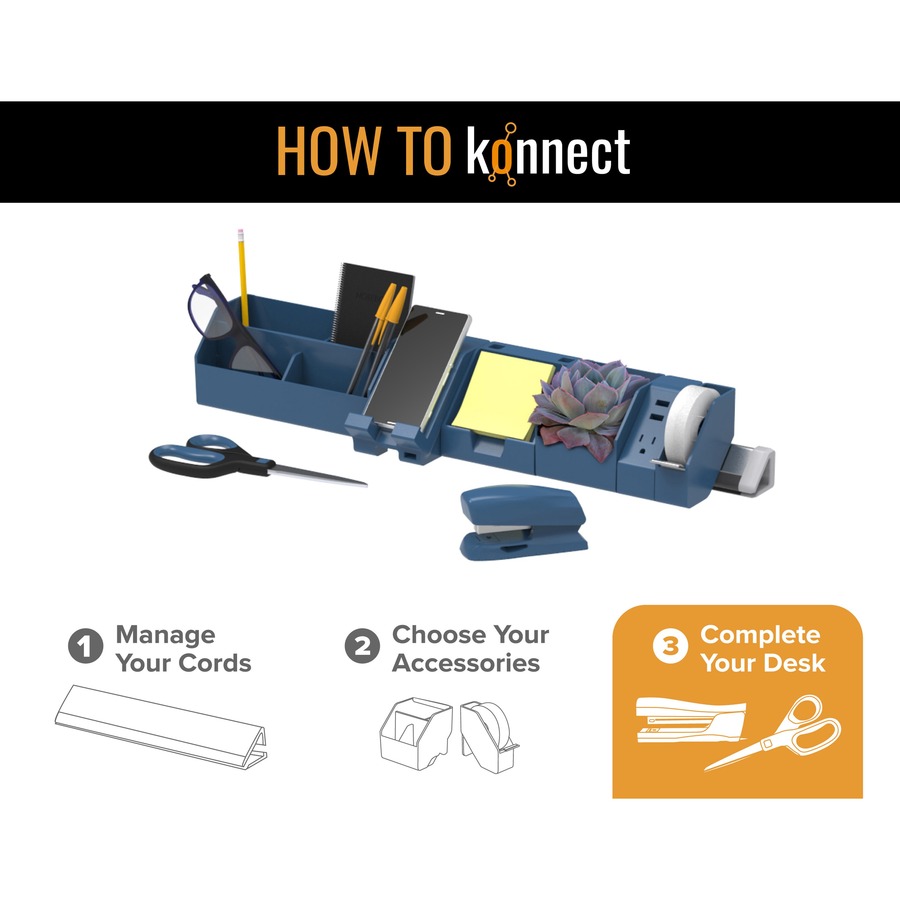 HOW TO konnect

1 Manage Your Cords

2 Choose Your Accessories

3 Complete Your Desk