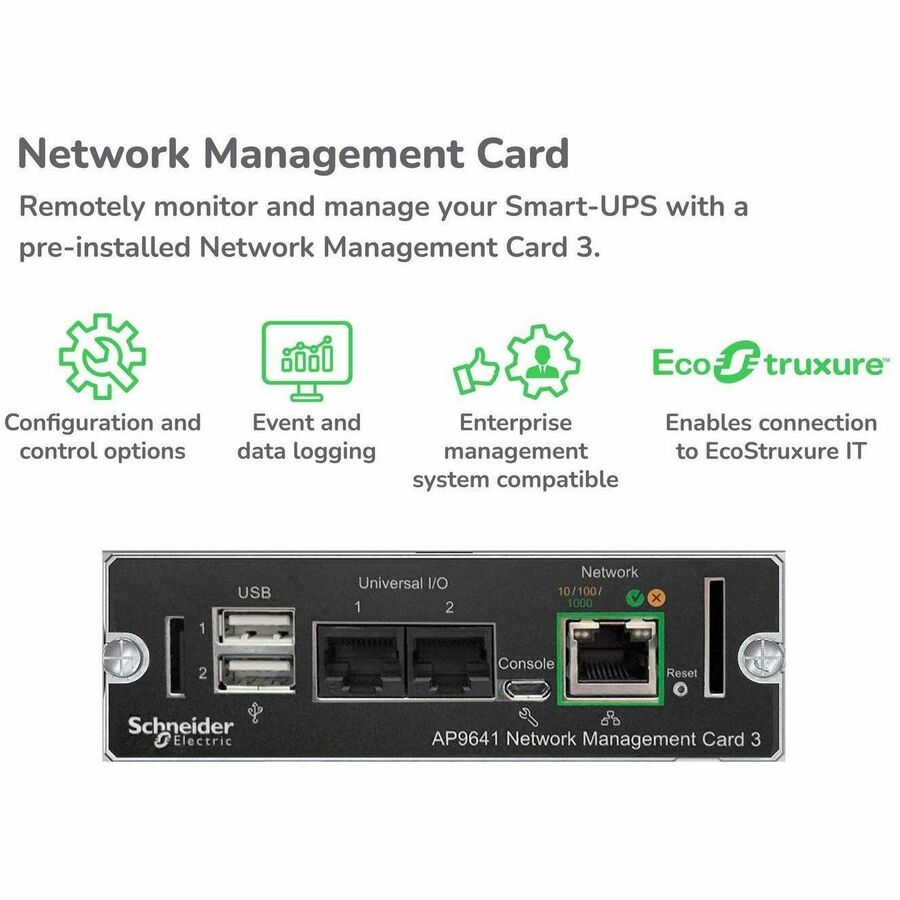 Network Management Card

Remotely monitor and manage your Smart-UPS with a pre-installed Network Management Card 3.

Configuration and control options

Event and data logging

Enterprise management system compatible

EcoStruxure

Enables connection to EcoStruxure IT

USB
1
2
Universal I/O
1
2
Console
Network
10/100/1000
Reset
Schneider Electric
AP9641 Network Management Card 3