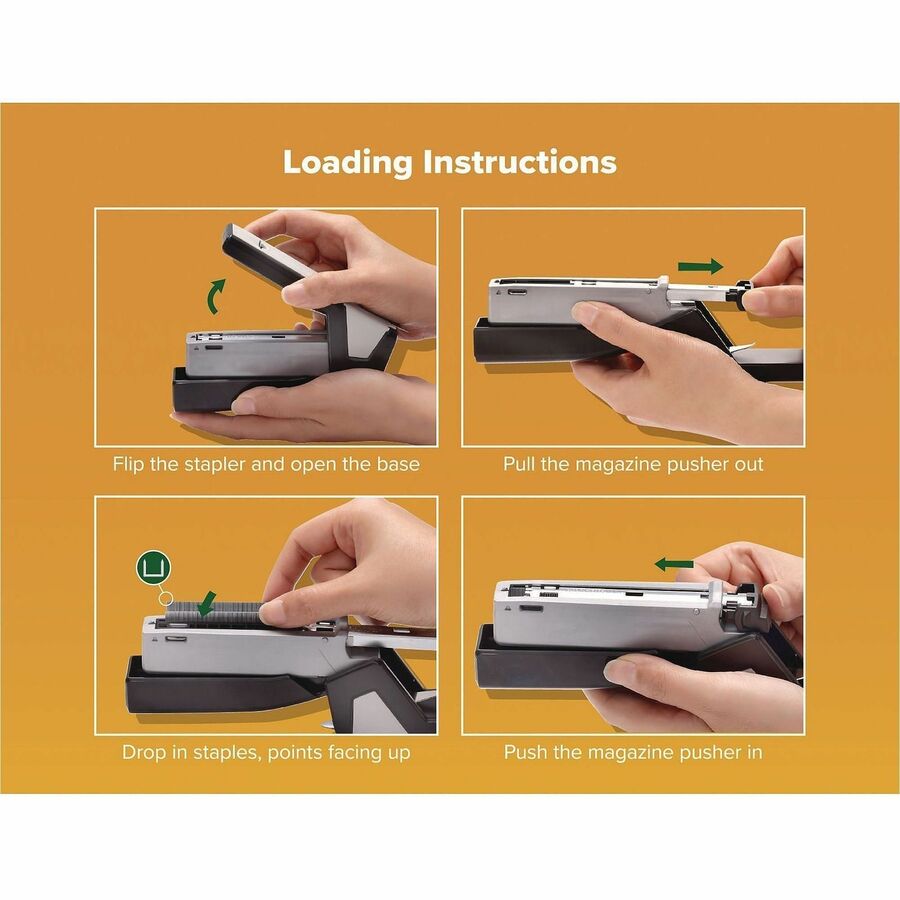 Loading Instructions

Flip the stapler and open the base

Pull the magazine pusher out

Drop in staples, points facing up

Push the magazine pusher in