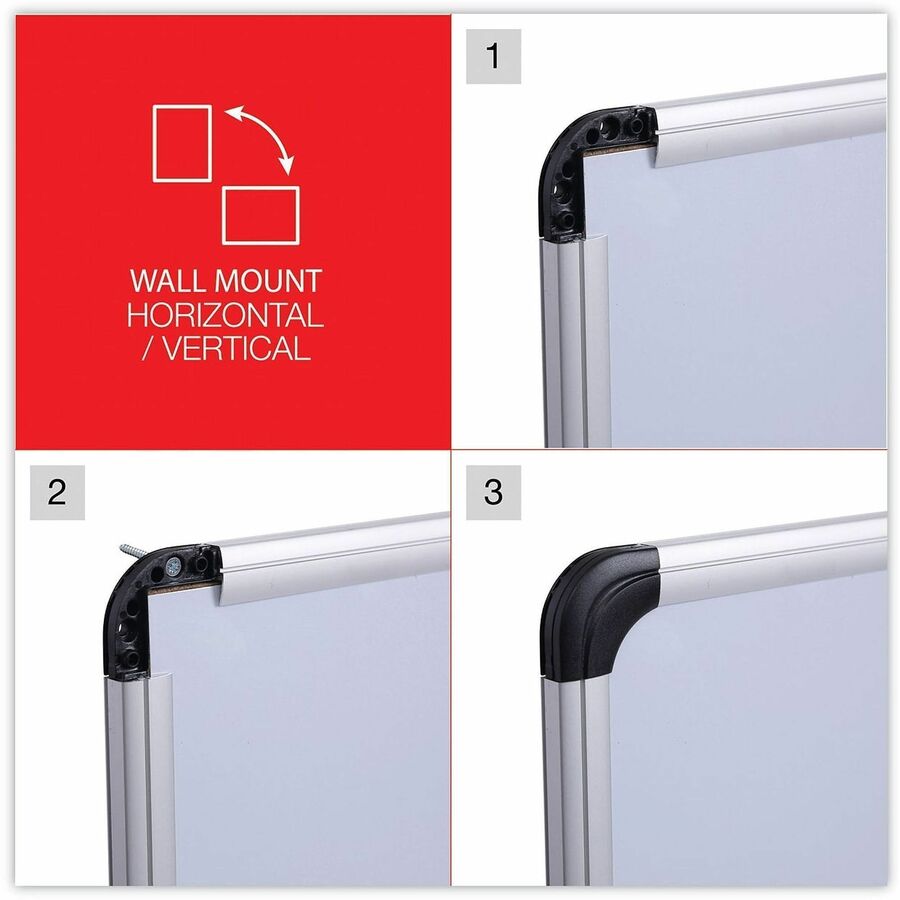 WALL MOUNT
HORIZONTAL
/ VERTICAL

1

2

3