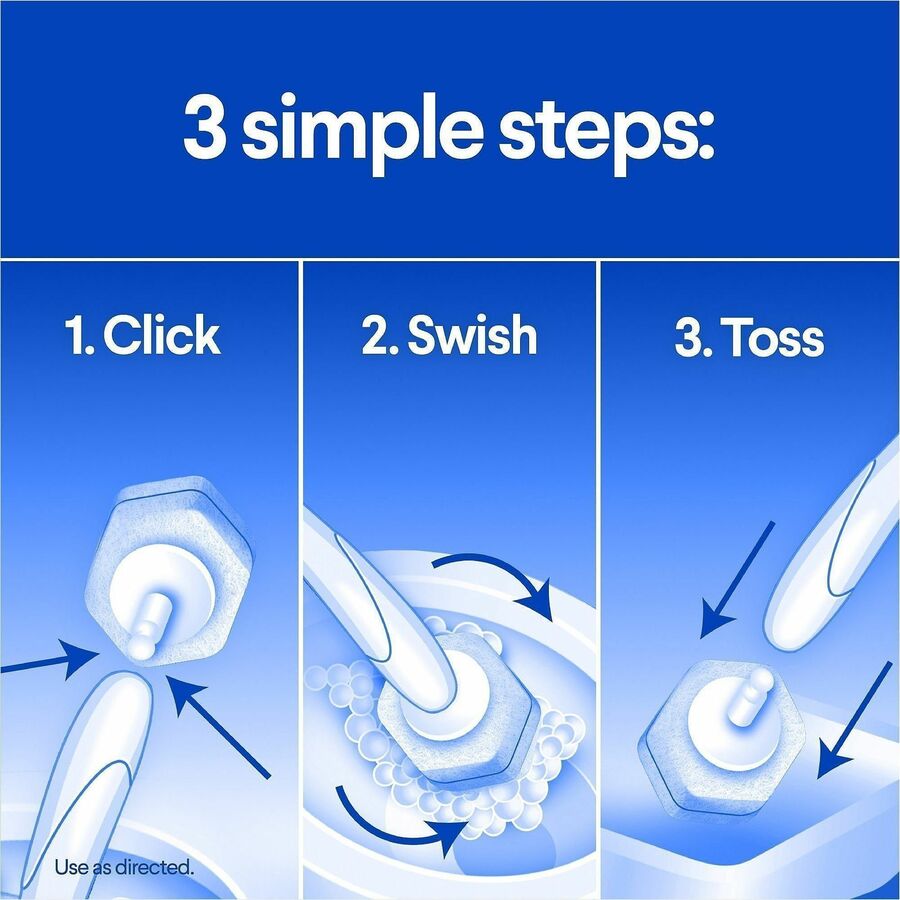 3 simple steps:

1. Click

2. Swish

3. Toss

Use as directed.