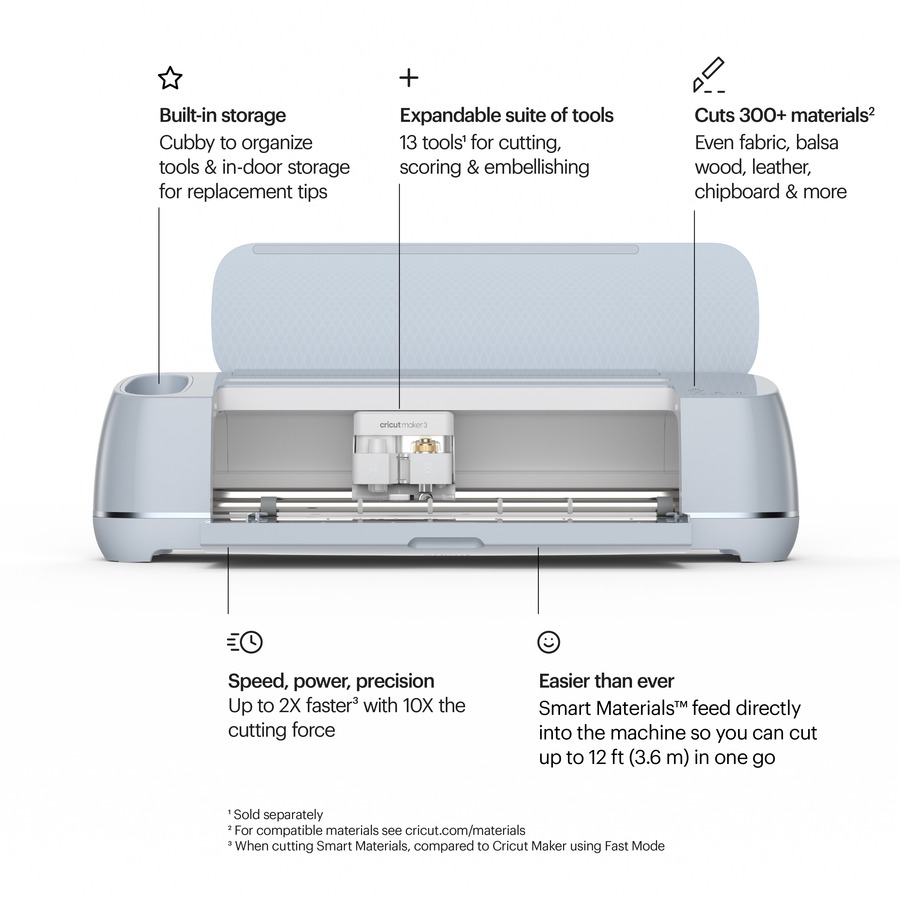 Built-in storage
Cubby to organize tools & in-door storage for replacement tips

Expandable suite of tools
13 tools¹ for cutting, scoring & embellishing

Cuts 300+ materials²
Even fabric, balsa wood, leather, chipboard & more

cricut maker 3

Speed, power, precision
Up to 2X faster³ with 10X the cutting force

Easier than ever
Smart Materials™ feed directly into the machine so you can cut up to 12 ft (3.6 m) in one go

¹ Sold separately
² For compatible materials see cricut.com/materials
³ When cutting Smart Materials, compared to Cricut Maker using Fast Mode