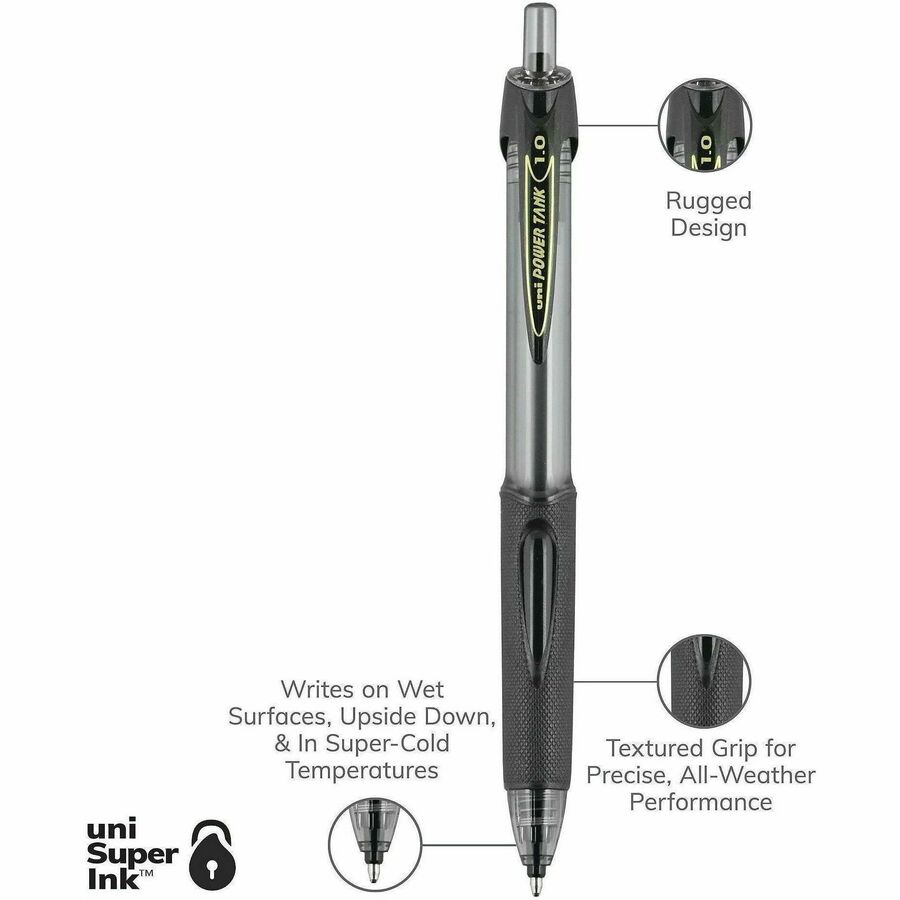 1.0

uni POWER TANK

1.0

Rugged Design

Writes on Wet Surfaces, Upside Down, & In Super-Cold Temperatures

Textured Grip for Precise, All-Weather Performance

uni Super Ink™