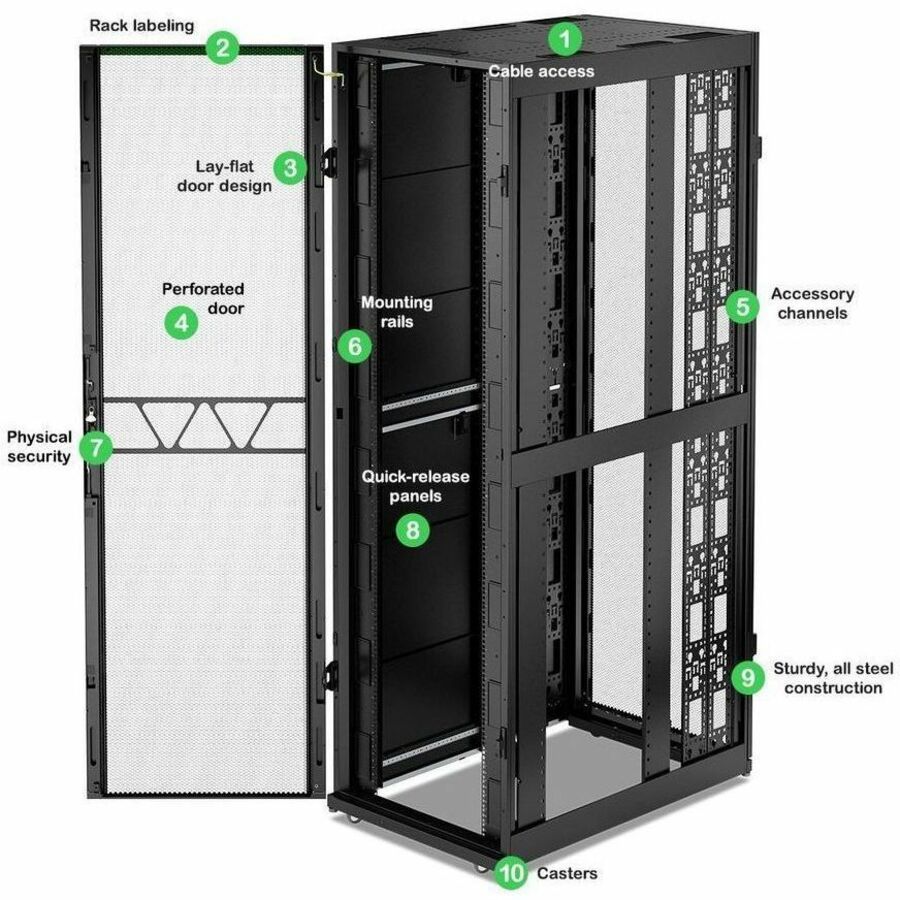 Rack labeling
2
1
Cable access
Lay-flat door design
3
Perforated door
4
Mounting rails
6
5
Accessory channels
Physical security
7
Quick-release panels
8
9
Sturdy, all steel construction
10
Casters