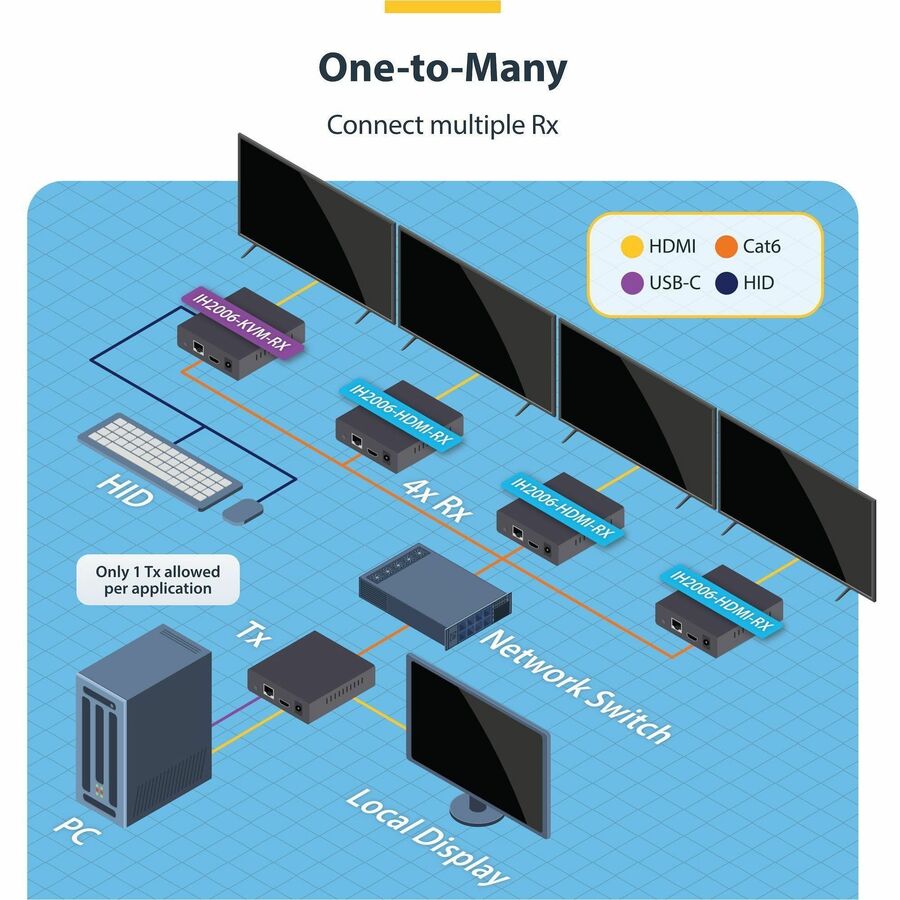 One-to-Many

Connect multiple Rx

HDMI
Cat6
USB-C
HID

IH2006-KVM-RX
IH2006-HDMI-RX
IH2006-HDMI-RX
IH2006-HDMI-RX

HID

4x Rx

Only 1 Tx allowed per application

Tx

Network Switch

PC

Local Display