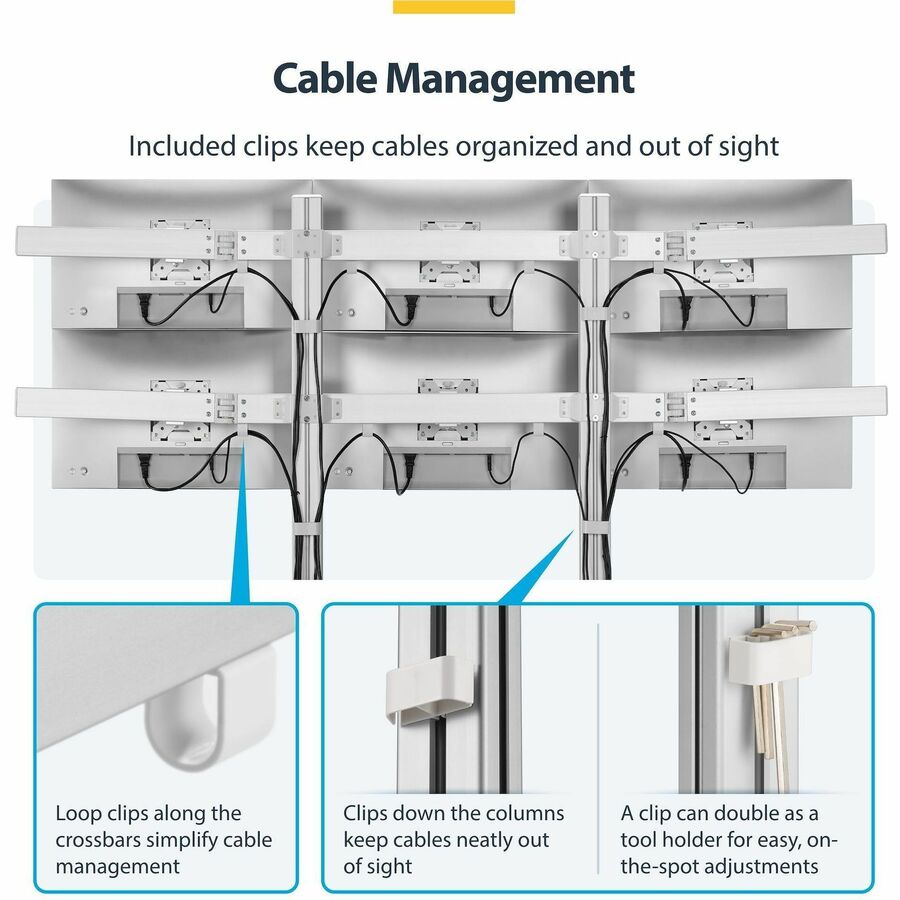 Cable Management

Included clips keep cables organized and out of sight

Loop clips along the crossbars simplify cable management

Clips down the columns keep cables neatly out of sight

A clip can double as a tool holder for easy, on-the-spot adjustments