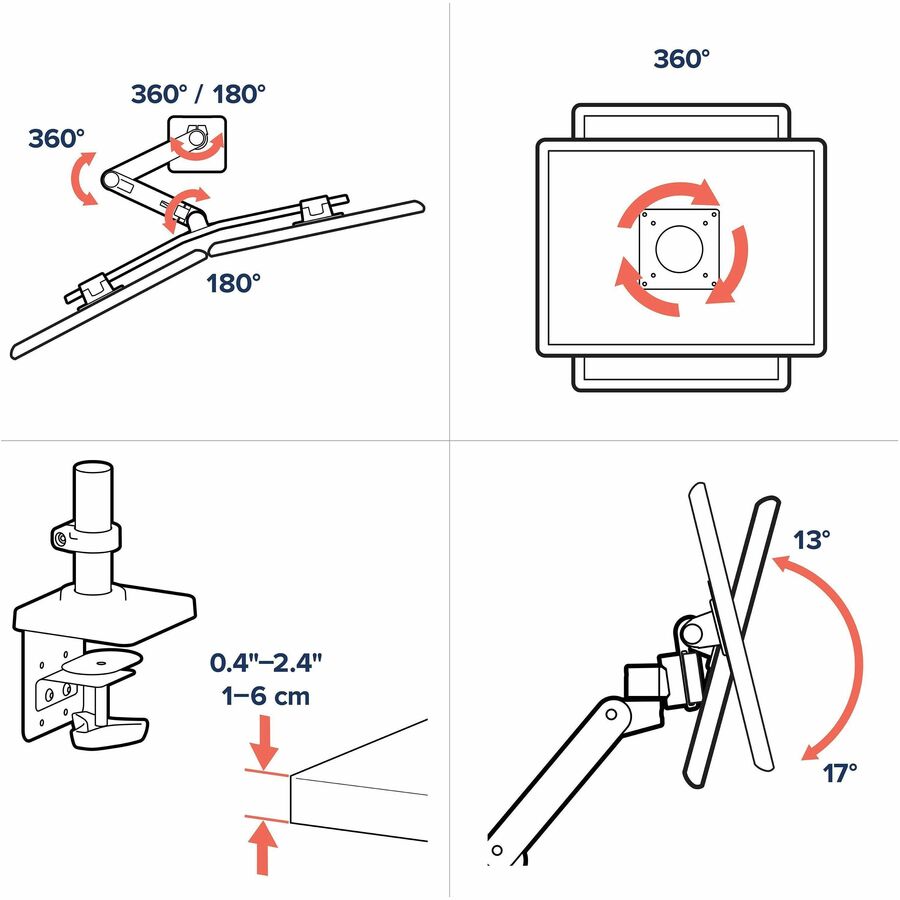 360° / 180°

360°

180°

360°

0.4"–2.4"
1–6 cm

13°

17°