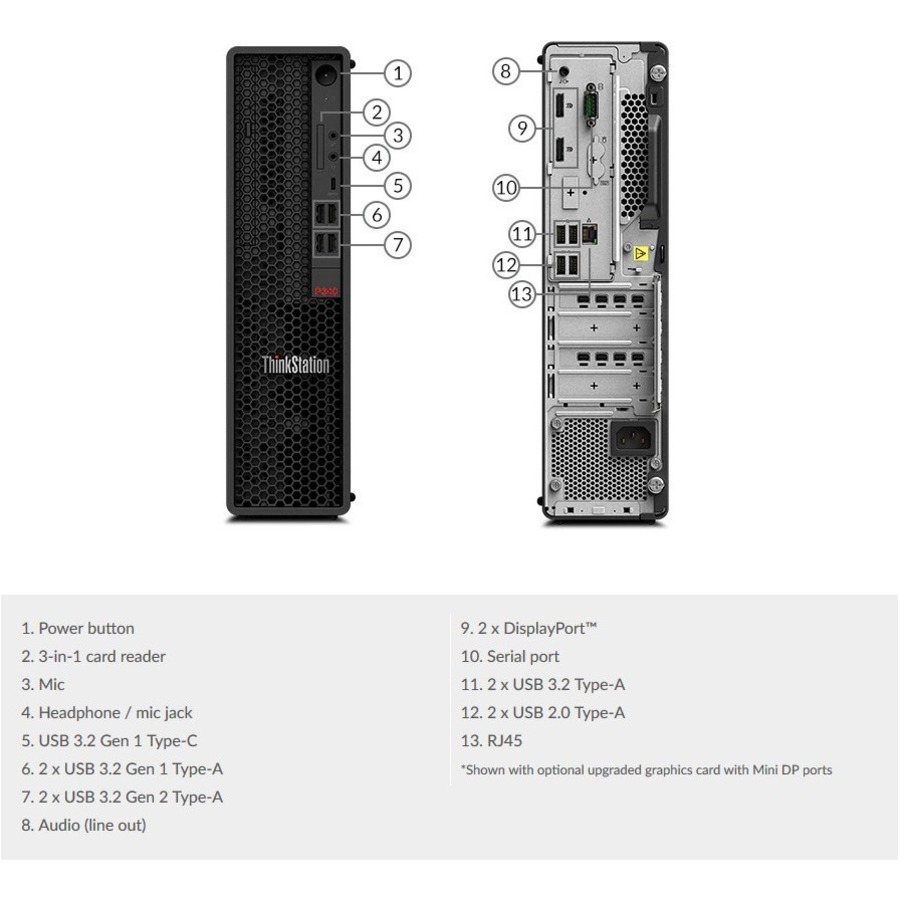 1
2
3
4
5
6
7
P340
ThinkStation
8
9
10
11
12
13

1. Power button
2. 3-in-1 card reader
3. Mic
4. Headphone / mic jack
5. USB 3.2 Gen 1 Type-C
6. 2 x USB 3.2 Gen 1 Type-A
7. 2 x USB 3.2 Gen 2 Type-A
8. Audio (line out)

9. 2 x DisplayPort™
10. Serial port
11. 2 x USB 3.2 Type-A
12. 2 x USB 2.0 Type-A
13. RJ45
*Shown with optional upgraded graphics card with Mini DP ports