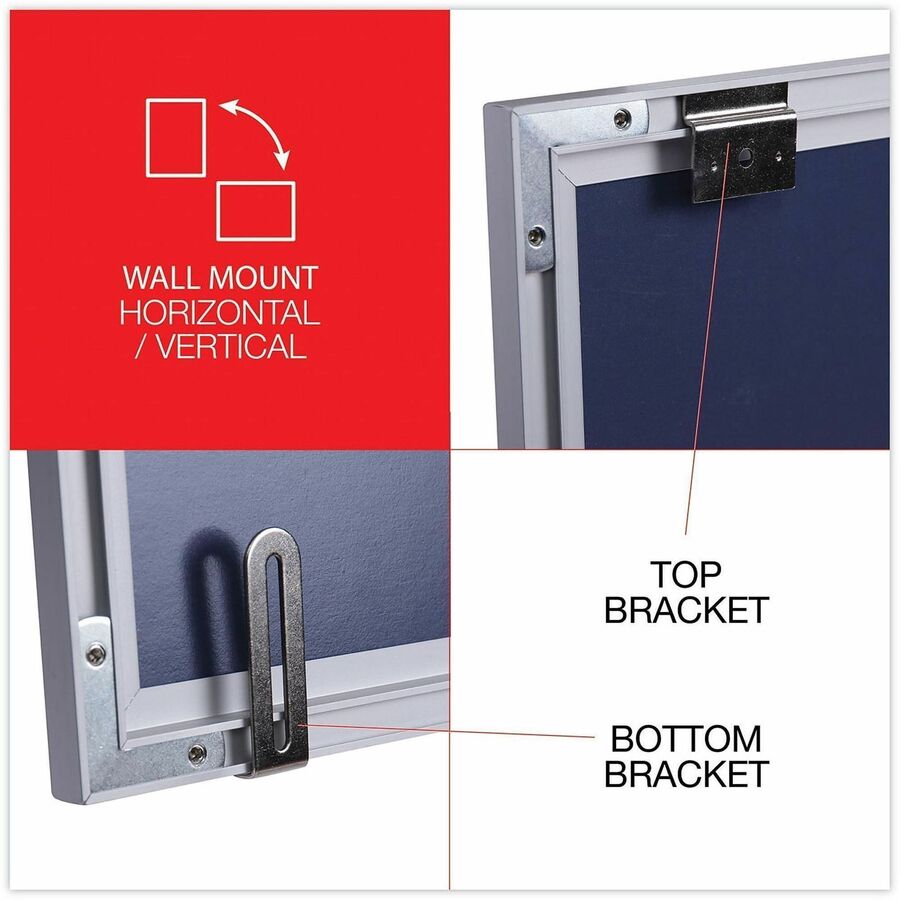 WALL MOUNT
HORIZONTAL
/ VERTICAL

TOP
BRACKET

BOTTOM
BRACKET