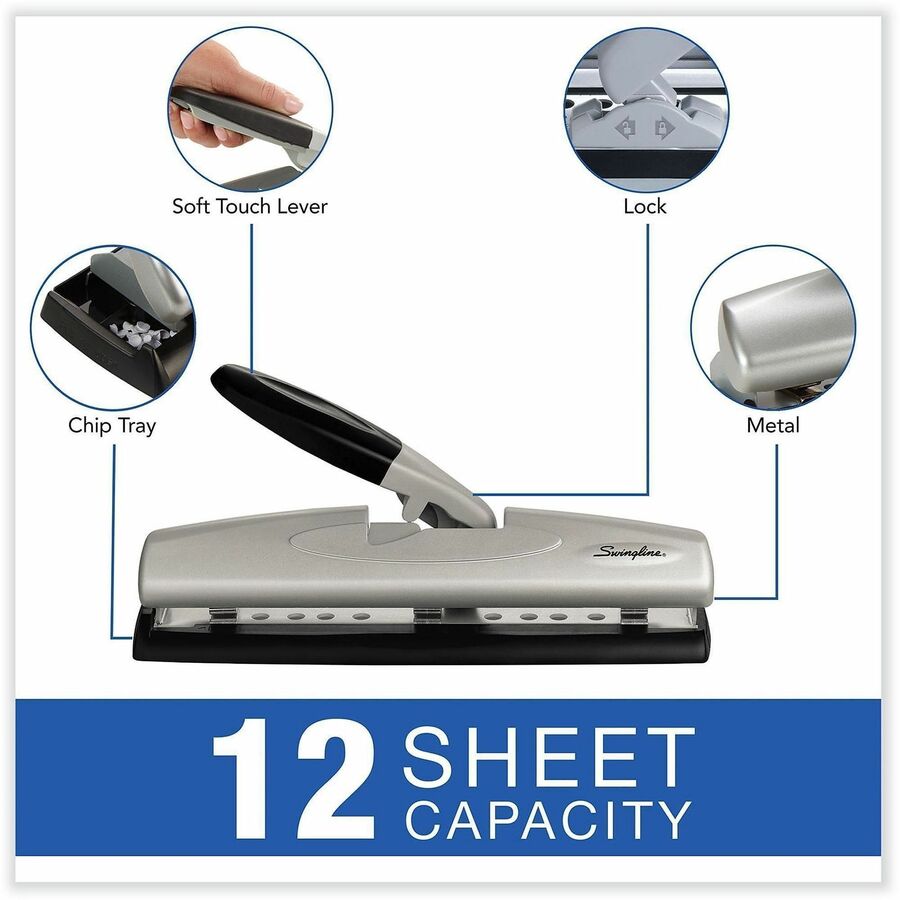 Soft Touch Lever

Lock

Chip Tray

Metal

Swingline

12 SHEET CAPACITY