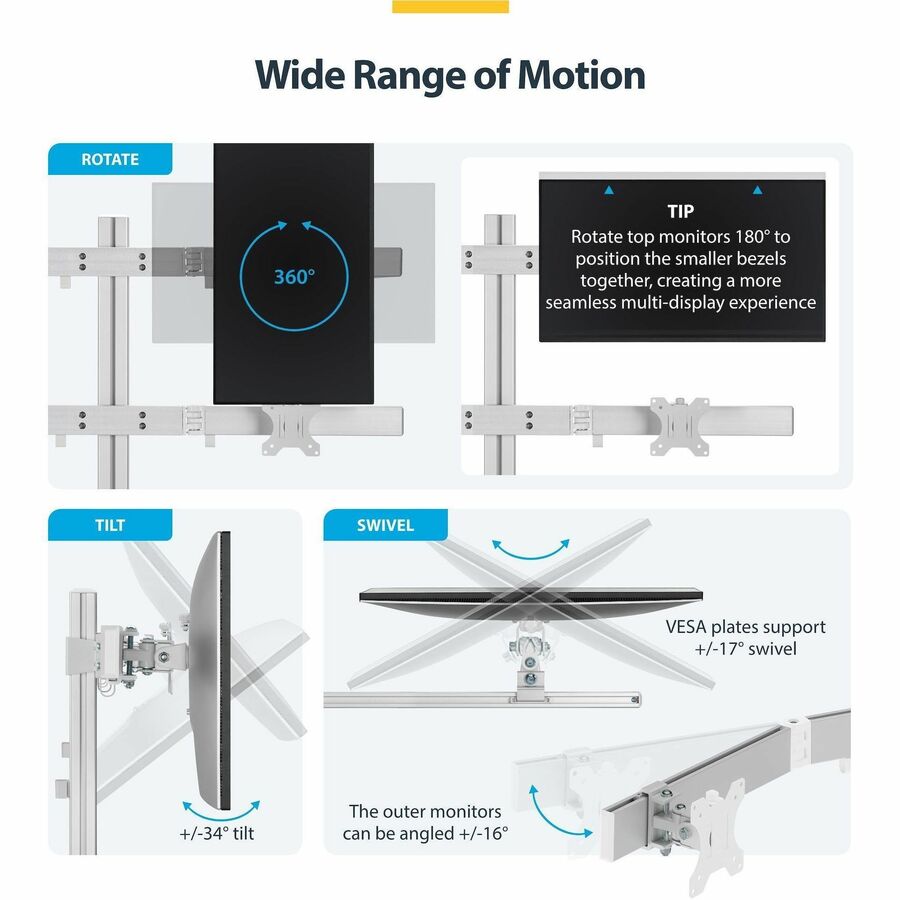 Wide Range of Motion

ROTATE

360°

TIP
Rotate top monitors 180° to position the smaller bezels together, creating a more seamless multi-display experience

TILT

+/-34° tilt

SWIVEL

VESA plates support +/-17° swivel

The outer monitors can be angled +/-16°