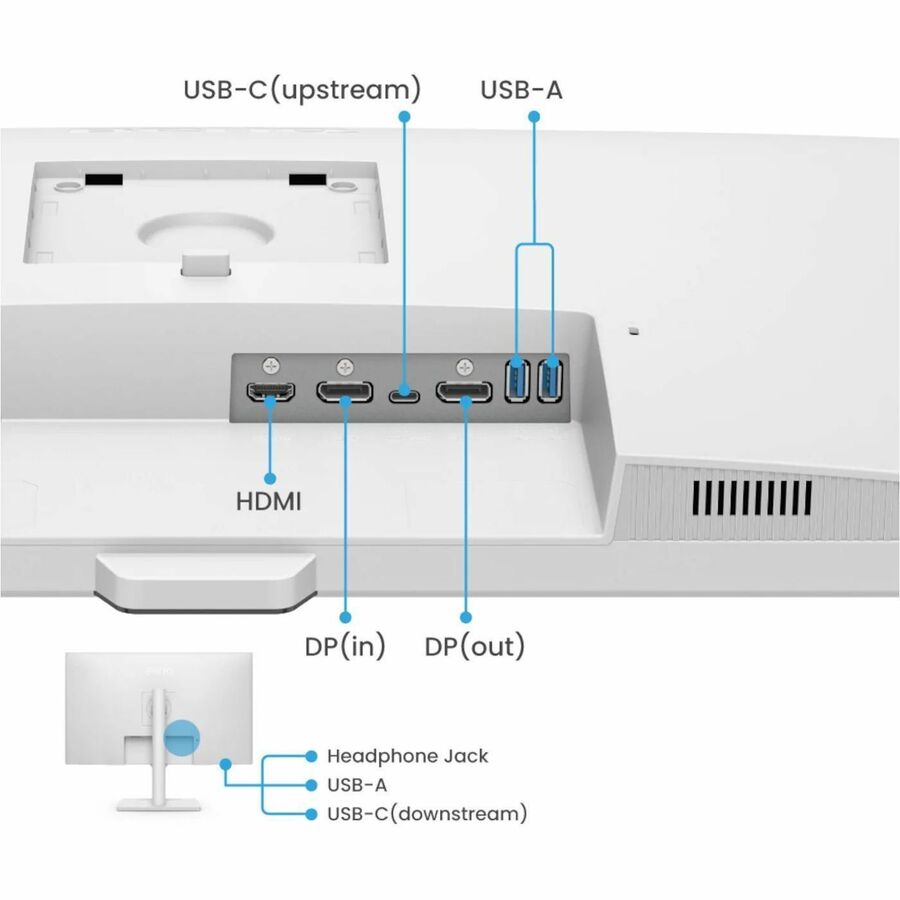 USB-C(upstream)
USB-A
HDMI
DP(in)
DP(out)
Headphone Jack
USB-A
USB-C(downstream)