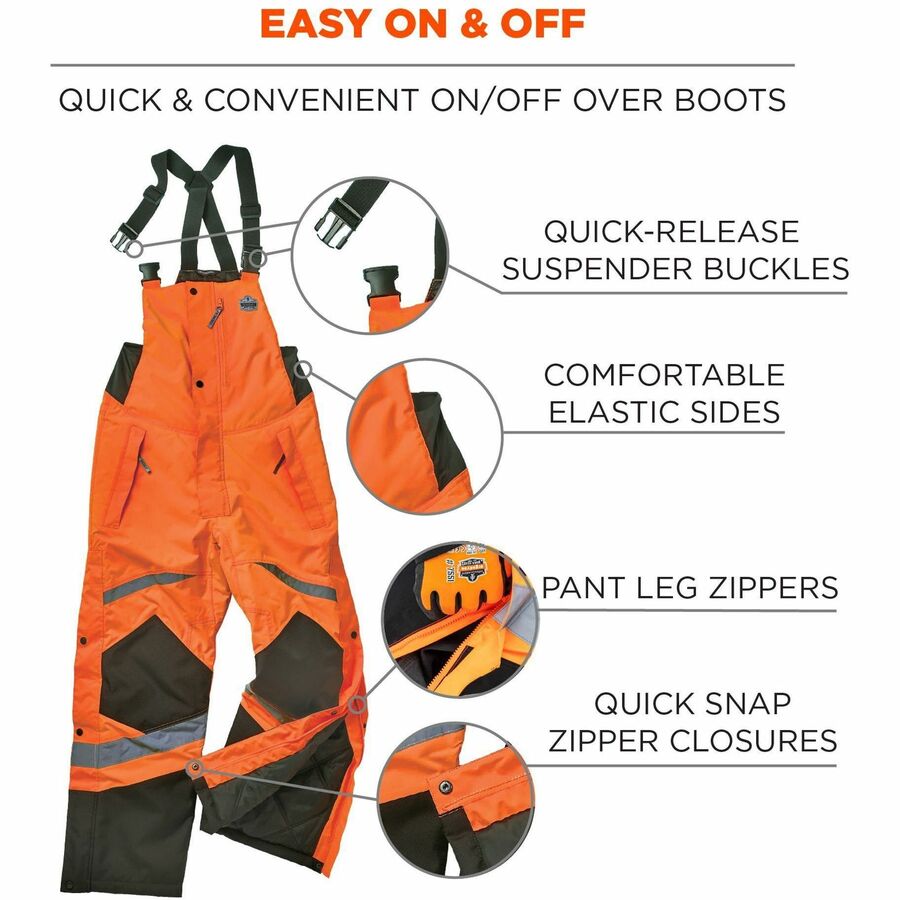 EASY ON & OFF

QUICK & CONVENIENT ON/OFF OVER BOOTS

QUICK-RELEASE SUSPENDER BUCKLES

COMFORTABLE ELASTIC SIDES

PANT LEG ZIPPERS

QUICK SNAP ZIPPER CLOSURES