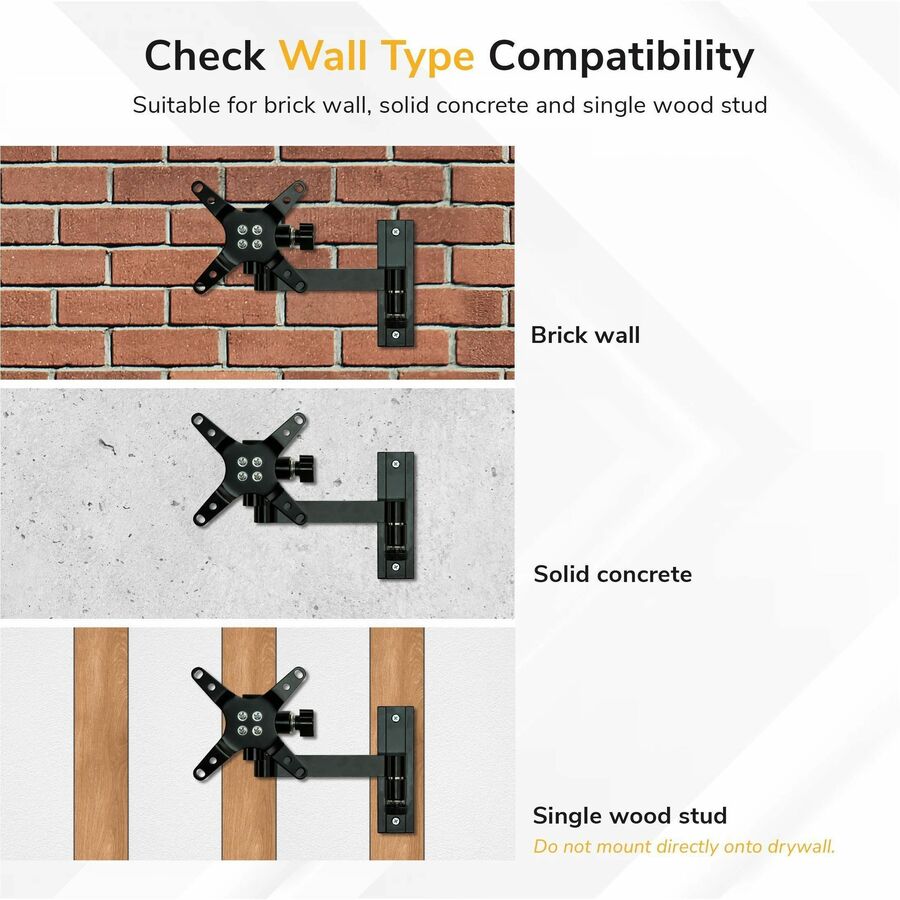 Check Wall Type Compatibility

Suitable for brick wall, solid concrete and single wood stud

Brick wall

Solid concrete

Single wood stud

Do not mount directly onto drywall.