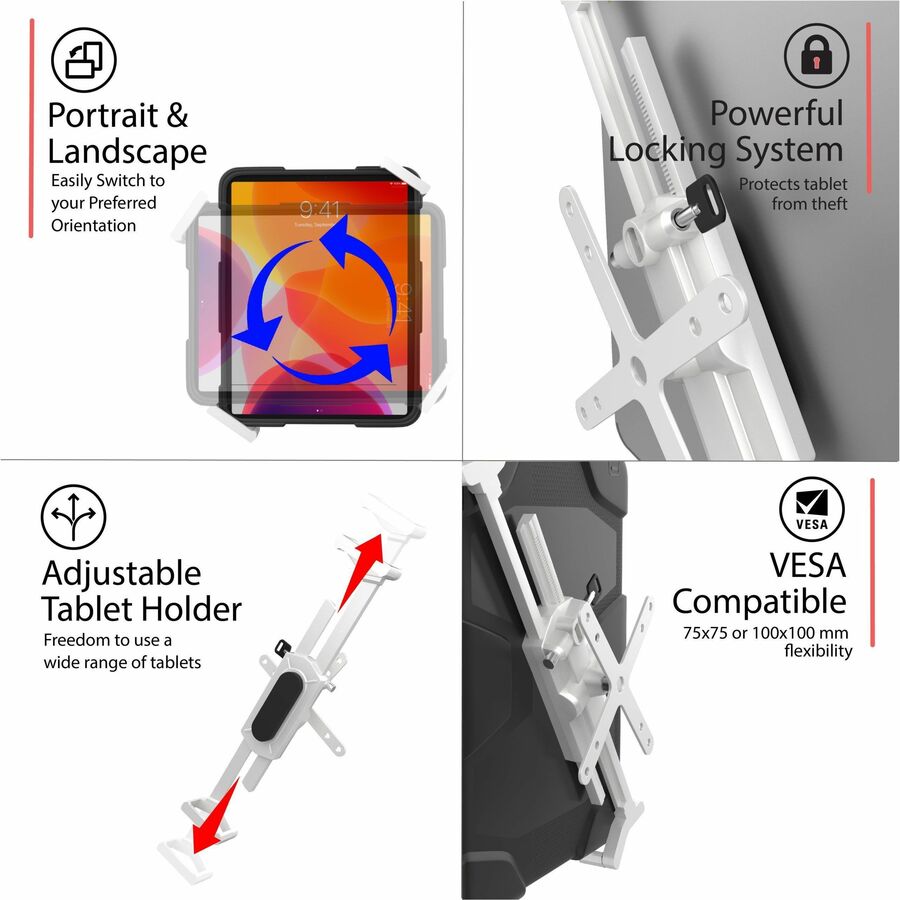 Portrait & Landscape
Easily Switch to your Preferred Orientation

9:41

9:41

Powerful Locking System
Protects tablet from theft

Adjustable Tablet Holder
Freedom to use a wide range of tablets

VESA

VESA Compatible
75x75 or 100x100 mm flexibility