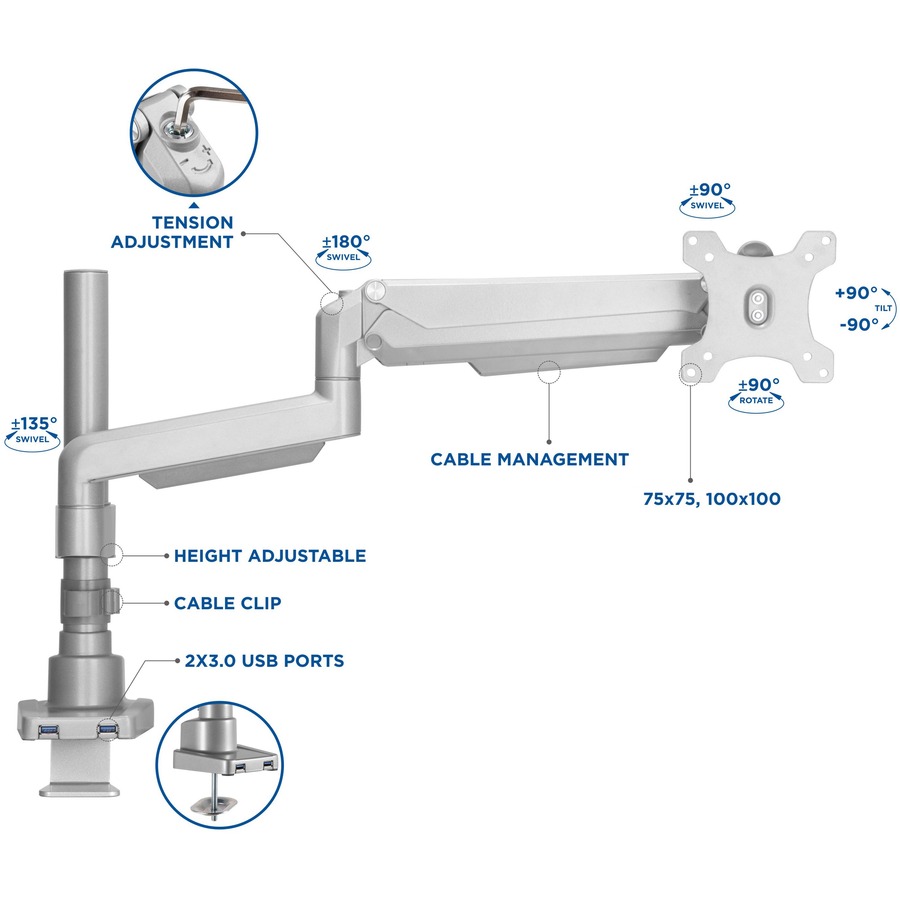 TENSION ADJUSTMENT

±180°
SWIVEL

±90°
SWIVEL

+90°
TILT
-90°

±90°
ROTATE

±135°
SWIVEL

CABLE MANAGEMENT

75x75, 100x100

HEIGHT ADJUSTABLE

CABLE CLIP

2X3.0 USB PORTS