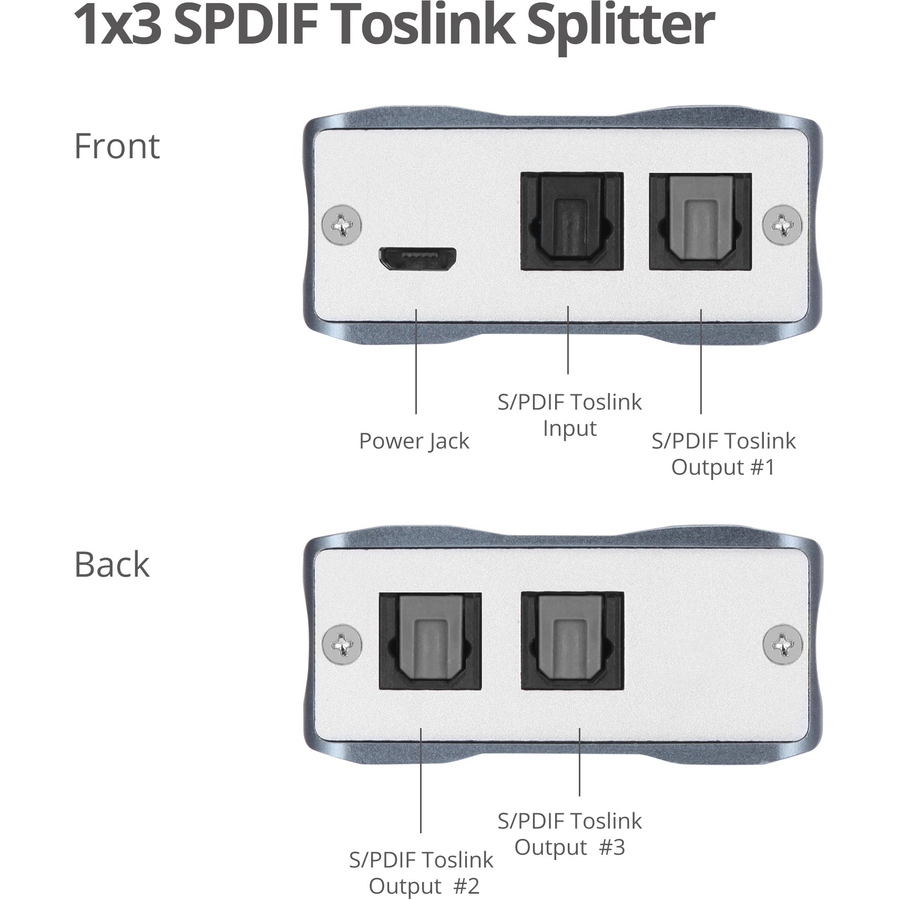 1x3 SPDIF Toslink Splitter

Front

Power Jack

S/PDIF Toslink Input

S/PDIF Toslink Output #1

Back

S/PDIF Toslink Output #2

S/PDIF Toslink Output #3