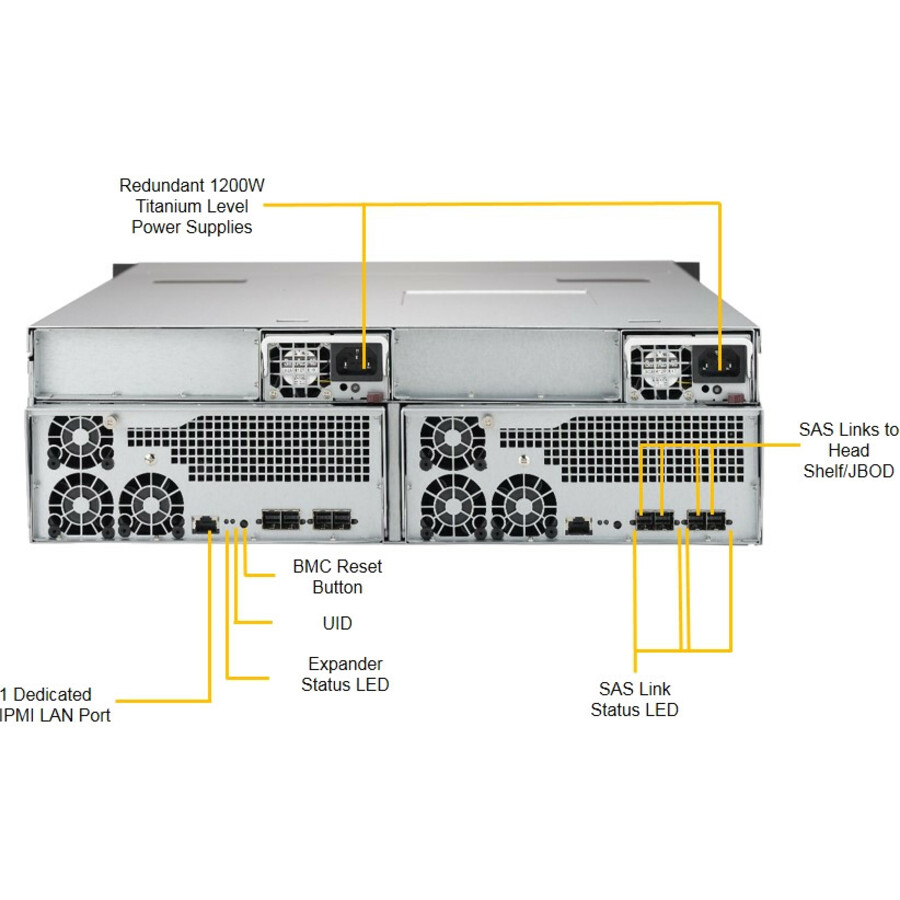 Redundant 1200W Titanium Level Power Supplies

SAS Links to Head Shelf/JBOD

BMC Reset Button

UID

Expander Status LED

1 Dedicated IPMI LAN Port

SAS Link Status LED