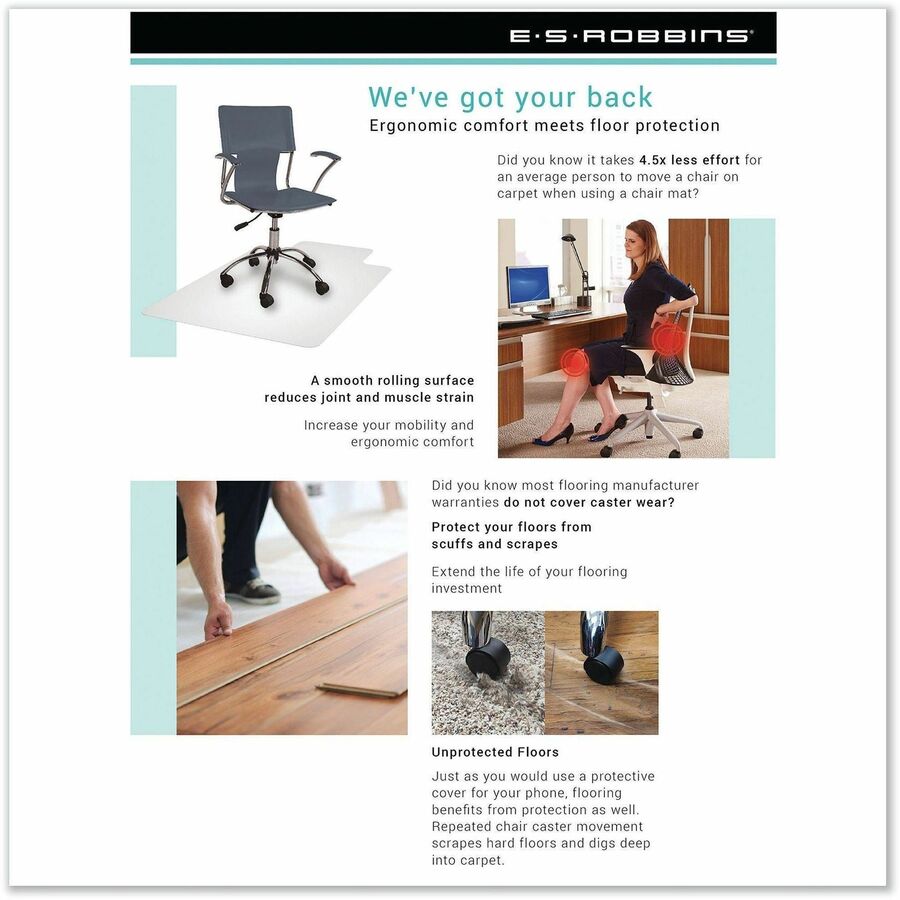 E·S·ROBBINS®

We've got your back
Ergonomic comfort meets floor protection

Did you know it takes 4.5x less effort for an average person to move a chair on carpet when using a chair mat?

A smooth rolling surface reduces joint and muscle strain

Increase your mobility and ergonomic comfort

Did you know most flooring manufacturer warranties do not cover caster wear?

Protect your floors from scuffs and scrapes

Extend the life of your flooring investment

Unprotected Floors

Just as you would use a protective cover for your phone, flooring benefits from protection as well. Repeated chair caster movement scrapes hard floors and digs deep into carpet.