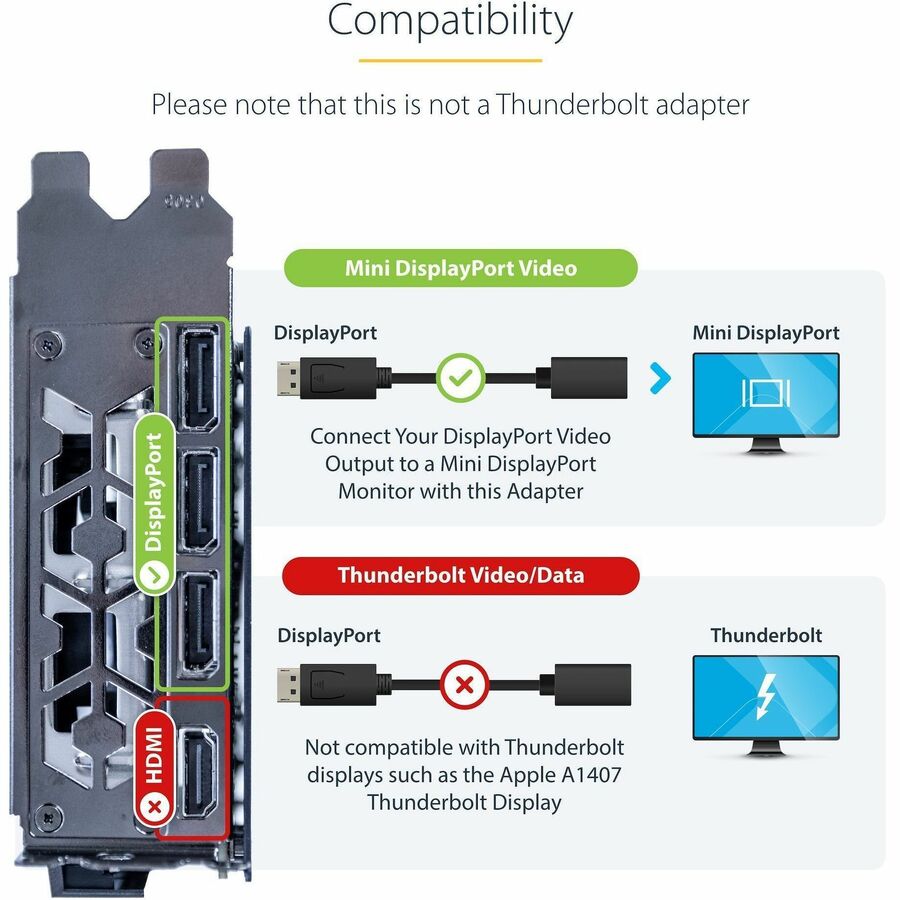 Compatibility

Please note that this is not a Thunderbolt adapter

DisplayPort

HDMI

Mini DisplayPort Video

DisplayPort

Mini DisplayPort

Connect Your DisplayPort Video Output to a Mini DisplayPort Monitor with this Adapter

Thunderbolt Video/Data

DisplayPort

Thunderbolt

Not compatible with Thunderbolt displays such as the Apple A1407 Thunderbolt Display