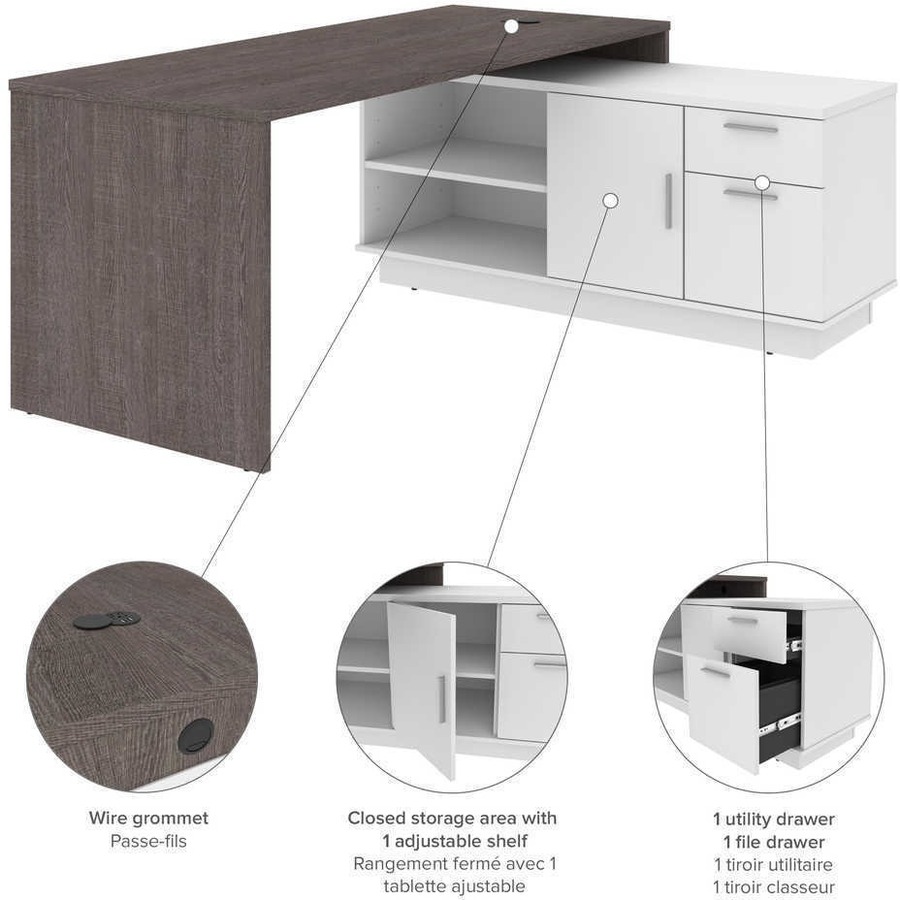 Wire grommet
Passe-fils

Closed storage area with 1 adjustable shelf
Rangement fermé avec 1 tablette ajustable

1 utility drawer
1 file drawer
1 tiroir utilitaire
1 tiroir classeur