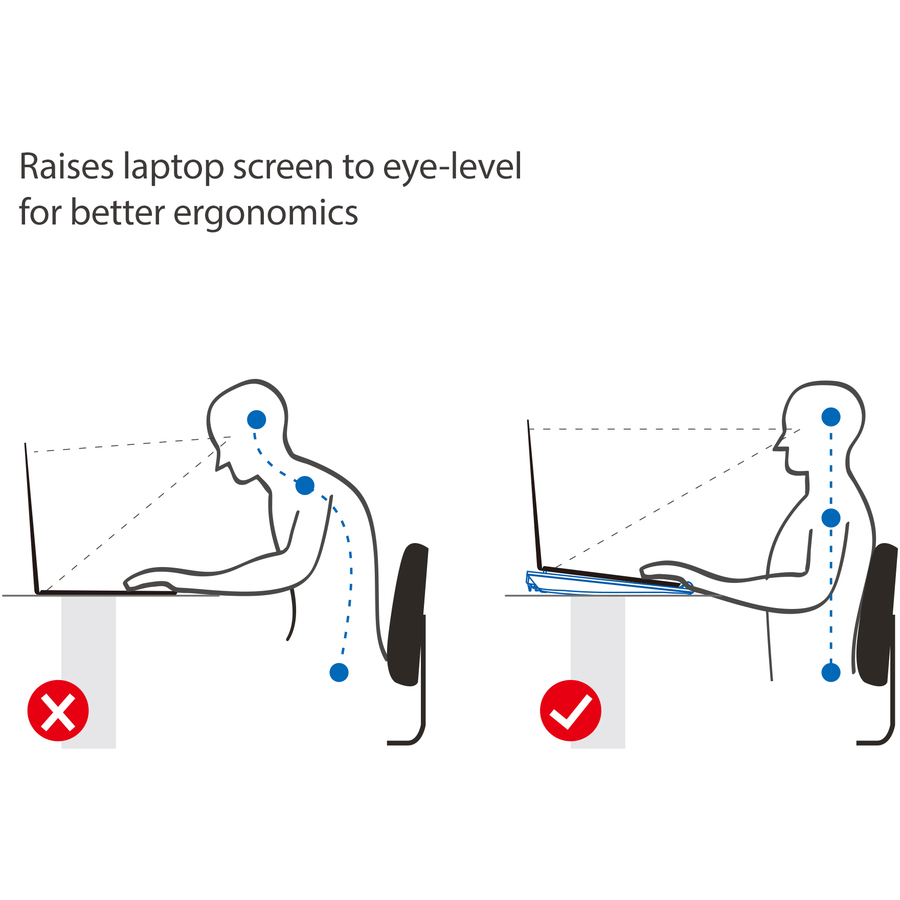 Raises laptop screen to eye-level for better ergonomics