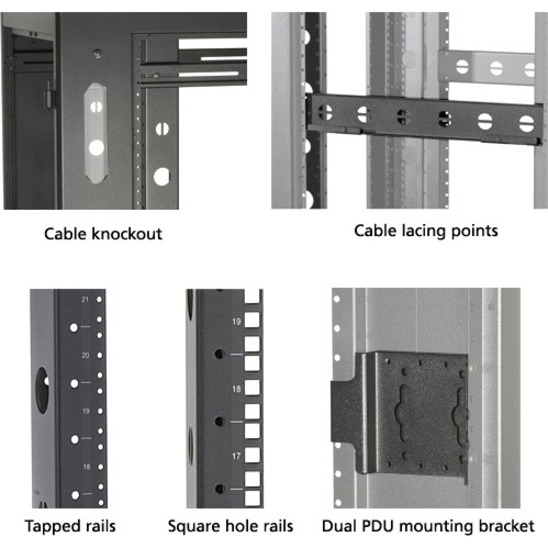 Cable knockout

Cable lacing points

21
20
19
18

Tapped rails

19
18
17

Square hole rails

Dual PDU mounting bracket