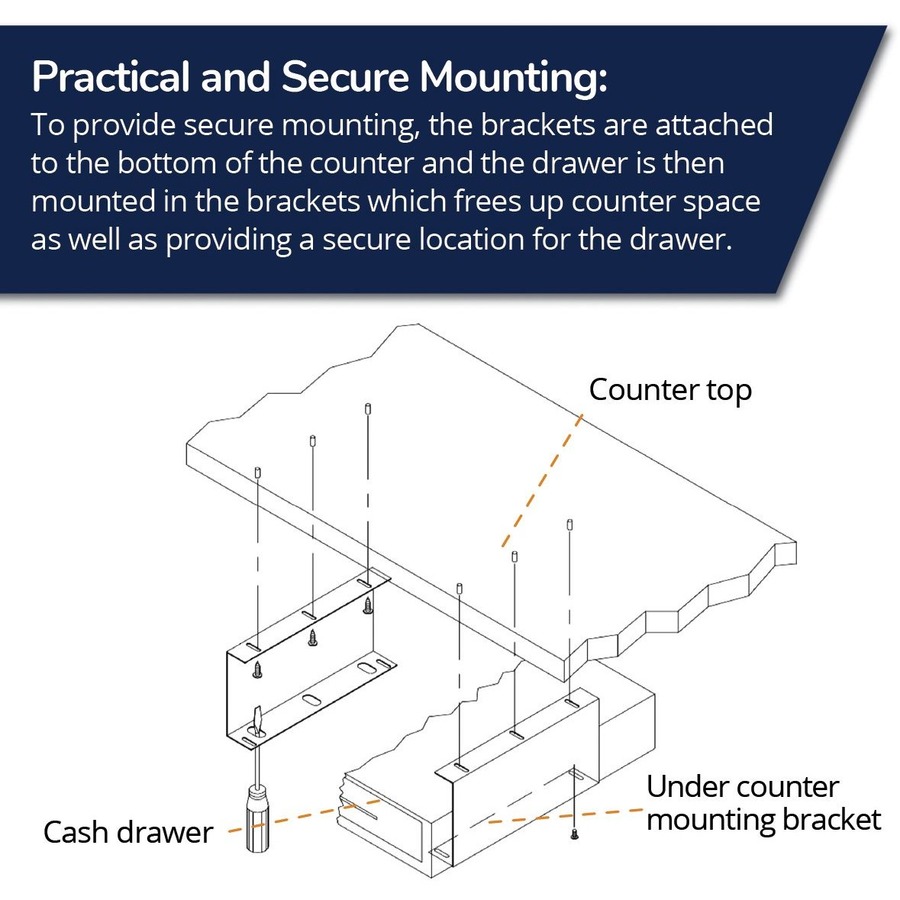 Practical and Secure Mounting:
To provide secure mounting, the brackets are attached to the bottom of the counter and the drawer is then mounted in the brackets which frees up counter space as well as providing a secure location for the drawer.

Counter top

Cash drawer

Under counter mounting bracket