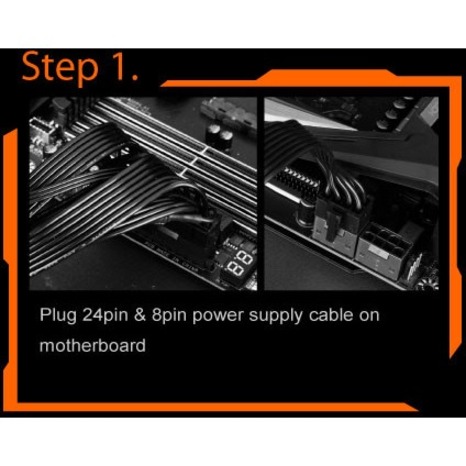 Step 1.

Plug 24pin & 8pin power supply cable on motherboard