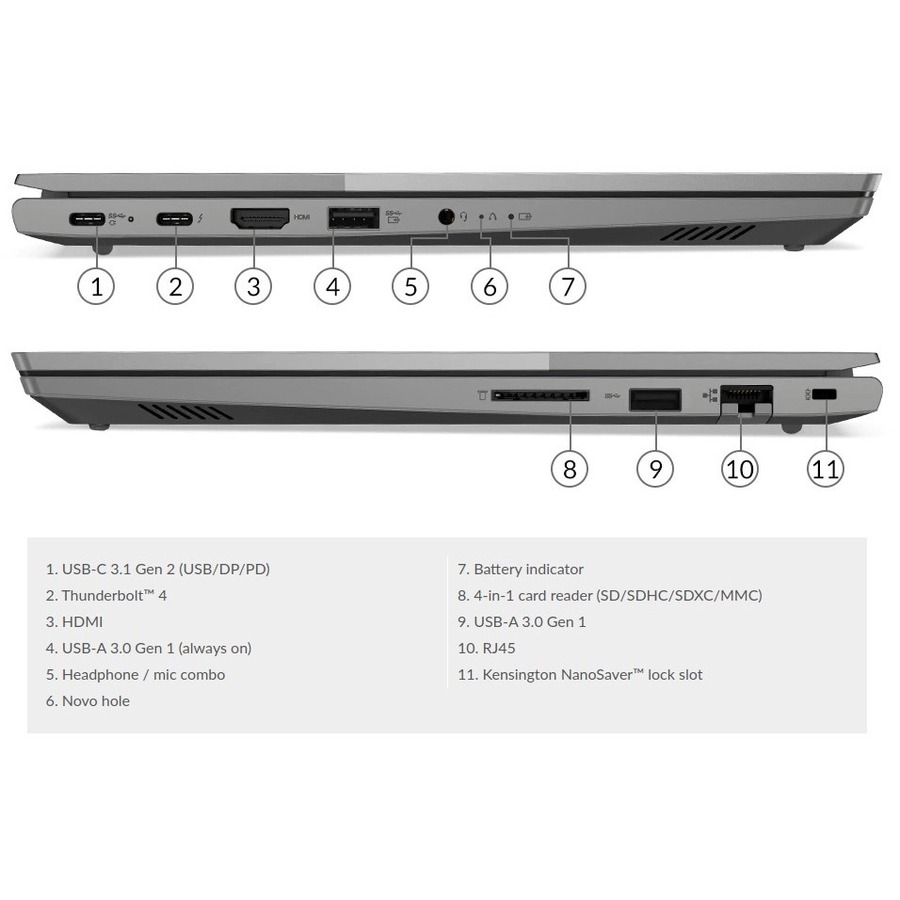 HDMI

1 2 3 4 5 6 7

8 9 10 11

1. USB-C 3.1 Gen 2 (USB/DP/PD)
2. Thunderbolt™ 4
3. HDMI
4. USB-A 3.0 Gen 1 (always on)
5. Headphone / mic combo
6. Novo hole

7. Battery indicator
8. 4-in-1 card reader (SD/SDHC/SDXC/MMC)
9. USB-A 3.0 Gen 1
10. RJ45
11. Kensington NanoSaver™ lock slot