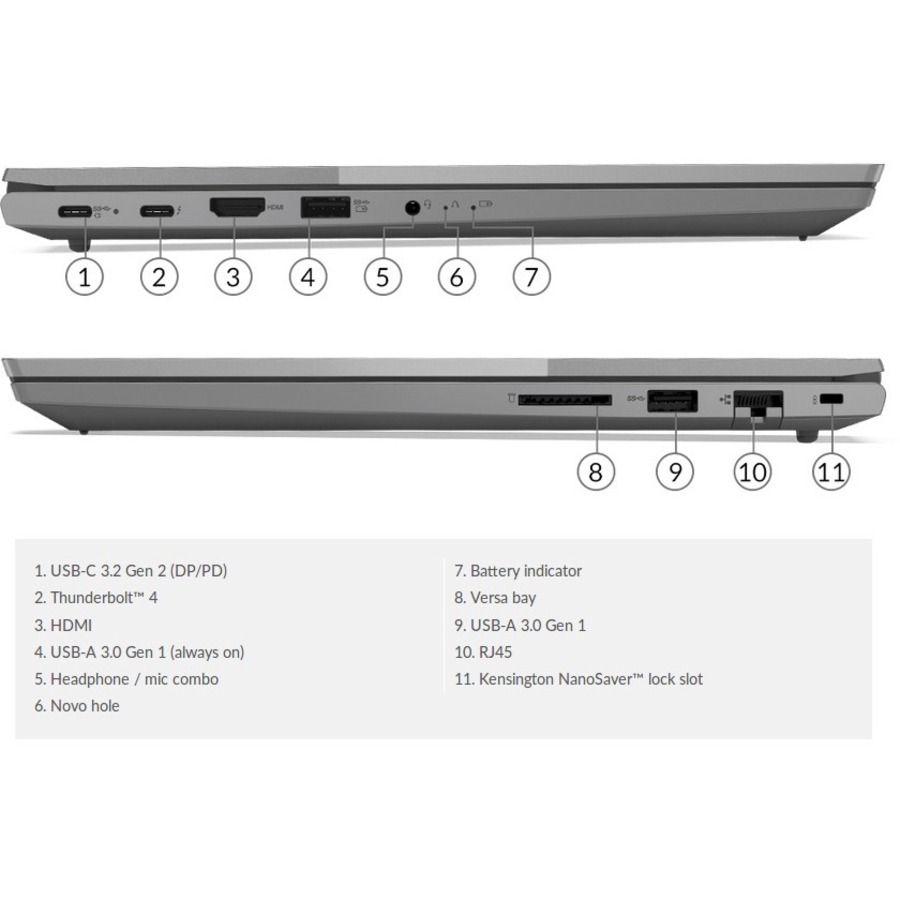 HDMI

1 2 3 4 5 6 7

8 9 10 11

1. USB-C 3.2 Gen 2 (DP/PD)
2. Thunderbolt™ 4
3. HDMI
4. USB-A 3.0 Gen 1 (always on)
5. Headphone / mic combo
6. Novo hole

7. Battery indicator
8. Versa bay
9. USB-A 3.0 Gen 1
10. RJ45
11. Kensington NanoSaver™ lock slot