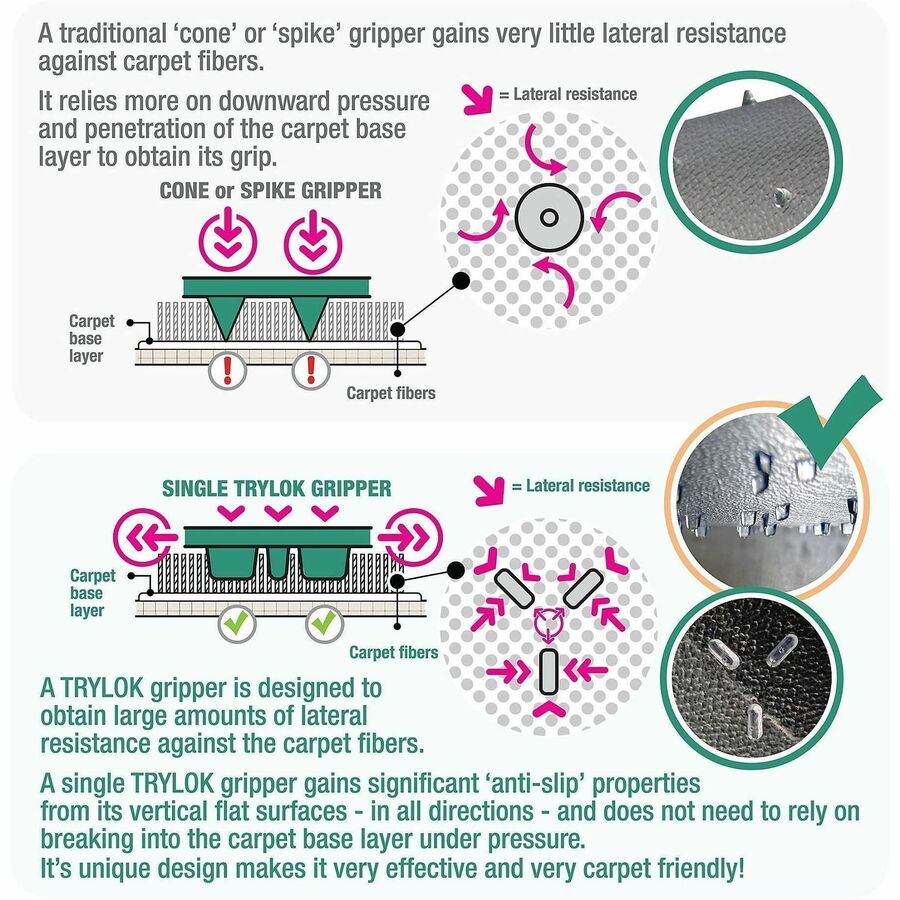 A traditional 'cone' or 'spike' gripper gains very little lateral resistance against carpet fibers.

It relies more on downward pressure and penetration of the carpet base layer to obtain its grip.

= Lateral resistance

CONE or SPIKE GRIPPER

Carpet base layer

Carpet fibers

SINGLE TRYLOK GRIPPER

= Lateral resistance

Carpet base layer

Carpet fibers

A TRYLOK gripper is designed to obtain large amounts of lateral resistance against the carpet fibers.

A single TRYLOK gripper gains significant 'anti-slip' properties from its vertical flat surfaces - in all directions - and does not need to rely on breaking into the carpet base layer under pressure.
It's unique design makes it very effective and very carpet friendly!