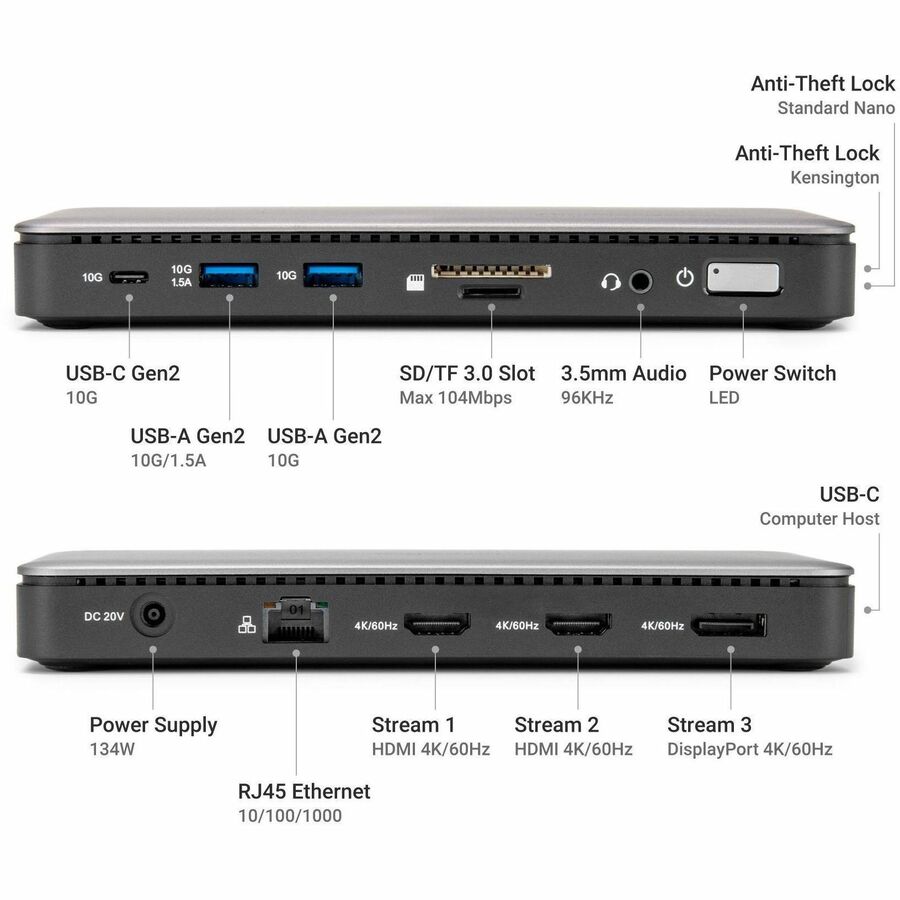 Anti-Theft Lock
Standard Nano

Anti-Theft Lock
Kensington

10G

10G
1.5A

10G

USB-C Gen2
10G

USB-A Gen2
10G/1.5A

USB-A Gen2
10G

SD/TF 3.0 Slot
Max 104Mbps

3.5mm Audio
96KHz

Power Switch
LED

USB-C
Computer Host

DC 20V

01

4K/60Hz

4K/60Hz

4K/60Hz

Power Supply
134W

RJ45 Ethernet
10/100/1000

Stream 1
HDMI 4K/60Hz

Stream 2
HDMI 4K/60Hz

Stream 3
DisplayPort 4K/60Hz