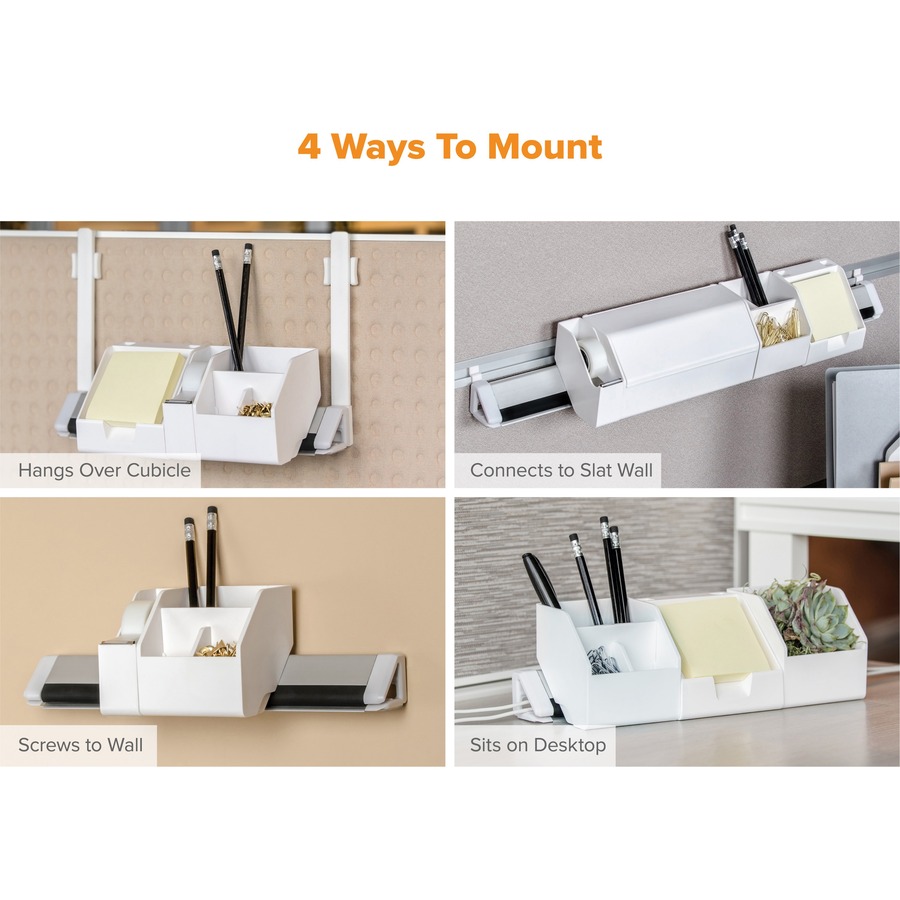 4 Ways To Mount

Hangs Over Cubicle

Connects to Slat Wall

Screws to Wall

Sits on Desktop