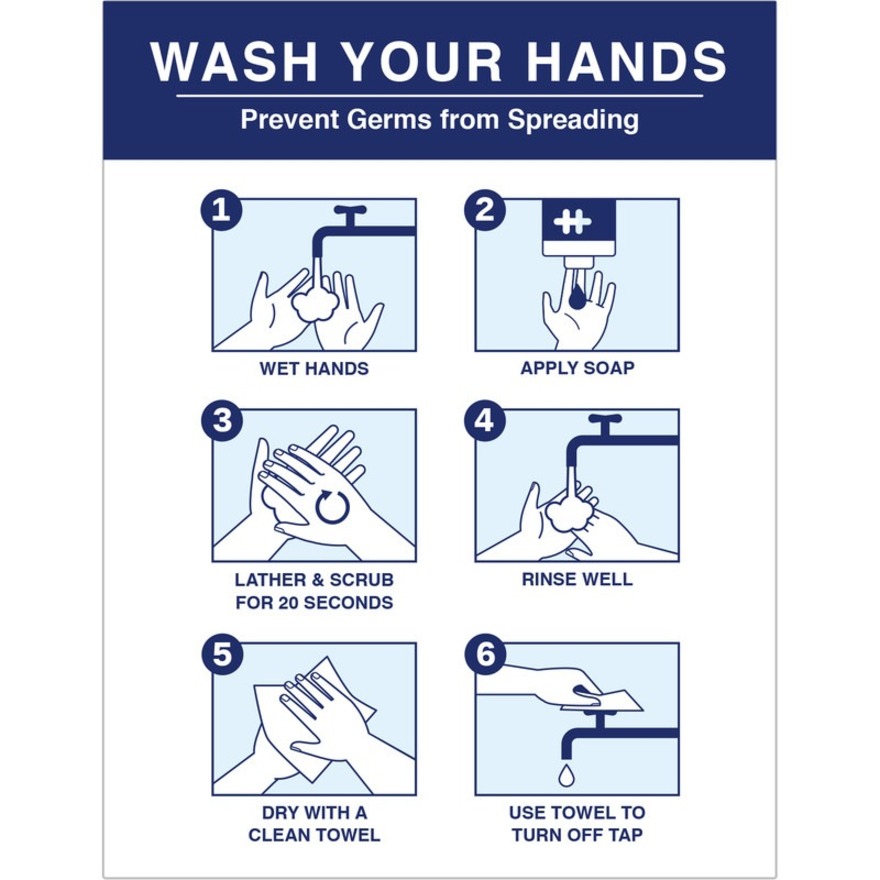 WASH YOUR HANDS

Prevent Germs from Spreading

1
WET HANDS

2
APPLY SOAP

3
LATHER & SCRUB FOR 20 SECONDS

4
RINSE WELL

5
DRY WITH A CLEAN TOWEL

6
USE TOWEL TO TURN OFF TAP