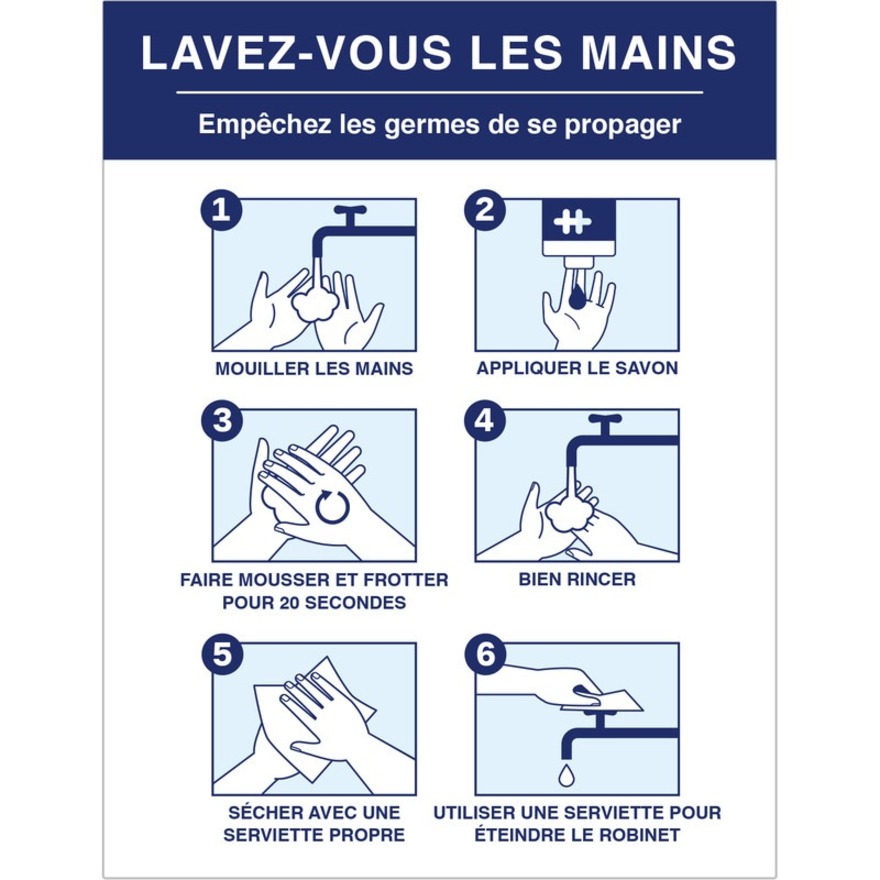 LAVEZ-VOUS LES MAINS

Empêchez les germes de se propager

1
MOUILLER LES MAINS

2
APPLIQUER LE SAVON

3
FAIRE MOUSSER ET FROTTER POUR 20 SECONDES

4
BIEN RINCER

5
SÉCHER AVEC UNE SERVIETTE PROPRE

6
UTILISER UNE SERVIETTE POUR ÉTEINDRE LE ROBINET