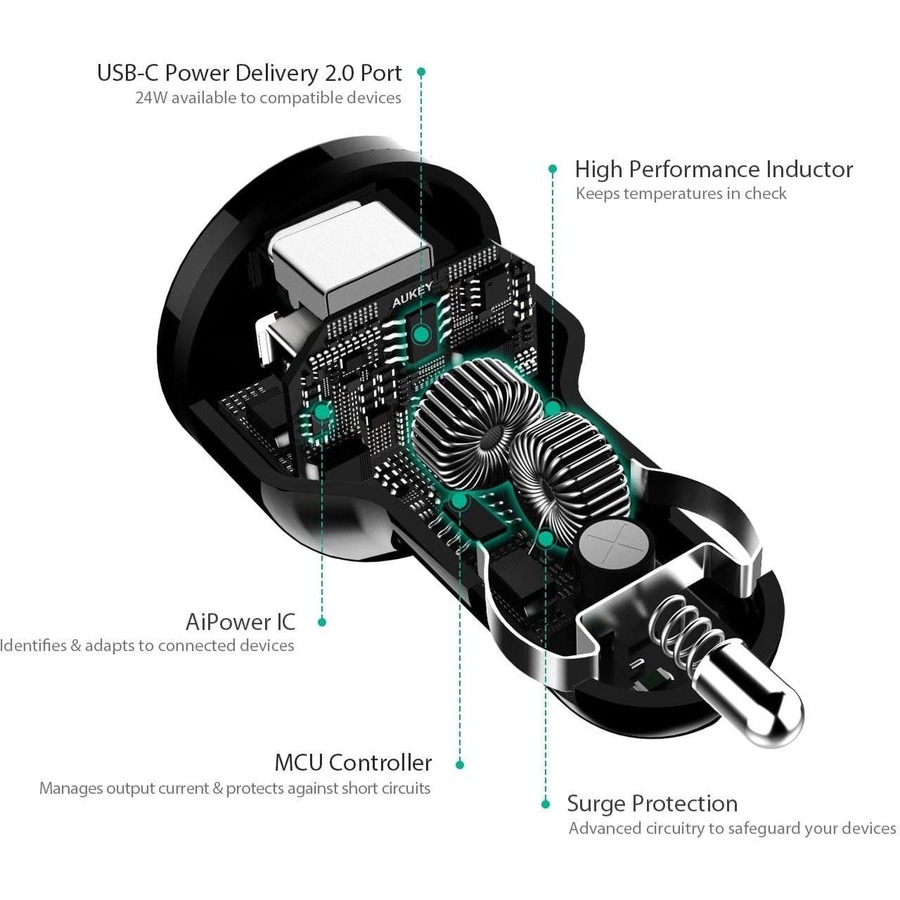 USB-C Power Delivery 2.0 Port
24W available to compatible devices

High Performance Inductor
Keeps temperatures in check

AUKEY

AiPower IC
Identifies & adapts to connected devices

MCU Controller
Manages output current & protects against short circuits

Surge Protection
Advanced circuitry to safeguard your devices