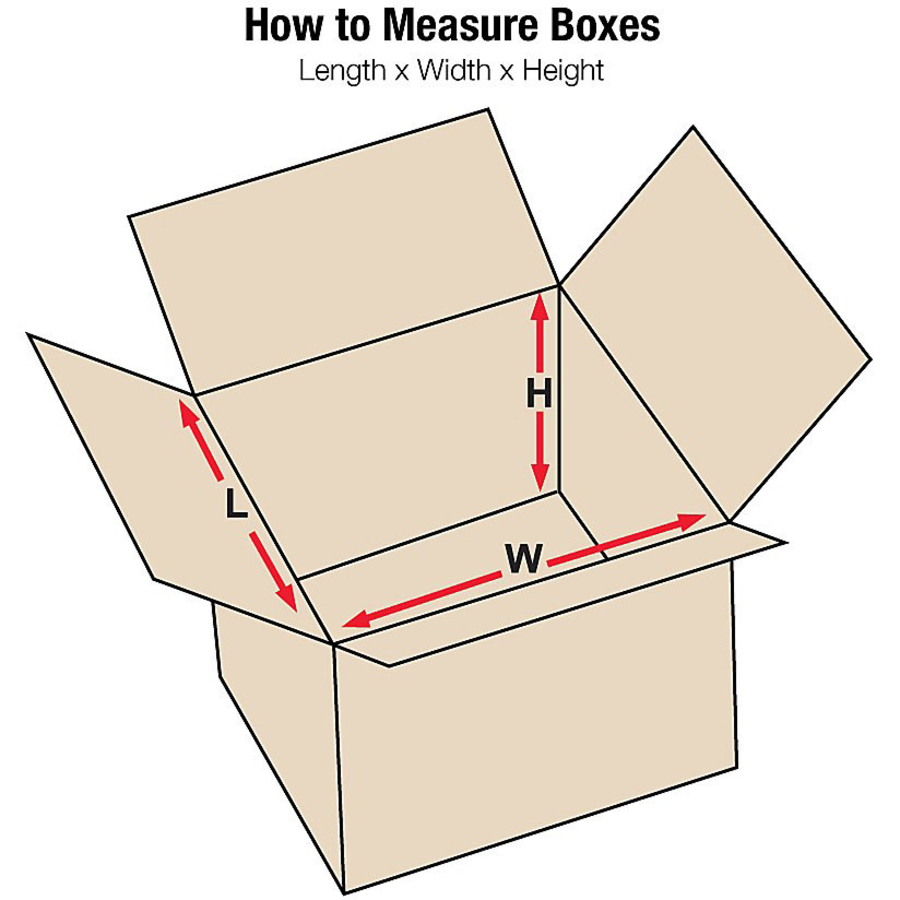 How to Measure Boxes
Length x Width x Height

H
L
W