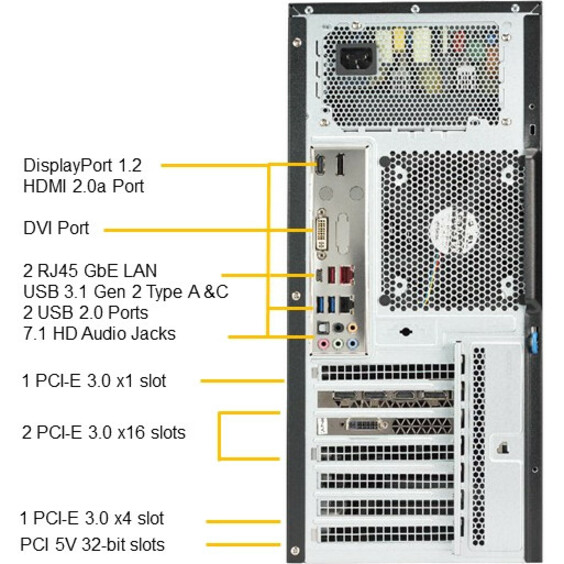 DisplayPort 1.2
HDMI 2.0a Port

DVI Port

2 RJ45 GbE LAN
USB 3.1 Gen 2 Type A &C
2 USB 2.0 Ports
7.1 HD Audio Jacks

1 PCI-E 3.0 x1 slot

2 PCI-E 3.0 x16 slots

1 PCI-E 3.0 x4 slot
PCI 5V 32-bit slots