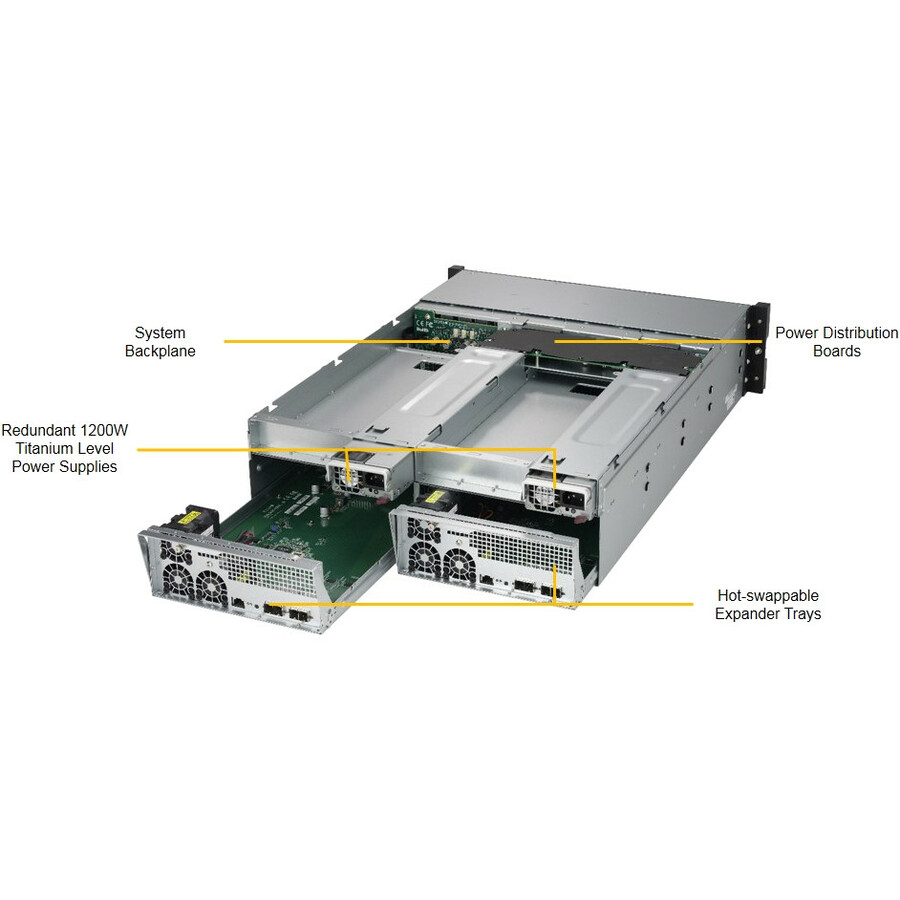 System Backplane

Power Distribution Boards

Redundant 1200W Titanium Level Power Supplies

Hot-swappable Expander Trays