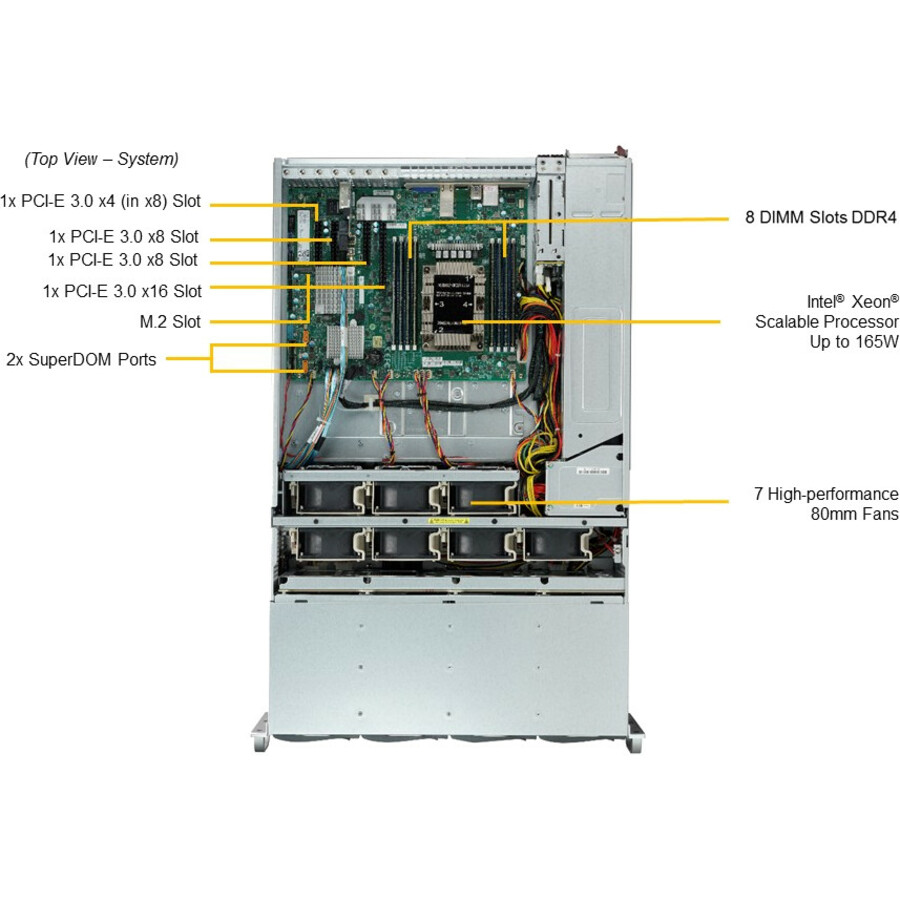 (Top View – System)

1x PCI-E 3.0 x4 (in x8) Slot

1x PCI-E 3.0 x8 Slot

1x PCI-E 3.0 x8 Slot

1x PCI-E 3.0 x16 Slot

M.2 Slot

2x SuperDOM Ports

8 DIMM Slots DDR4

Intel® Xeon® Scalable Processor Up to 165W

7 High-performance 80mm Fans