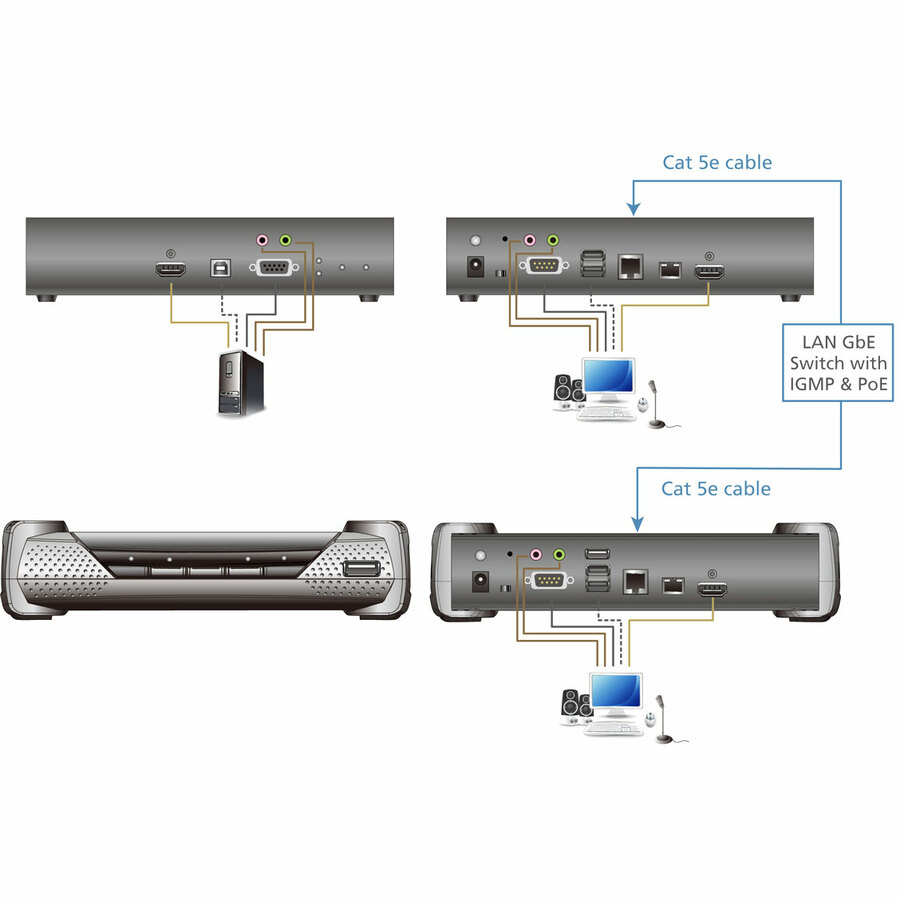 Cat 5e cable

LAN GbE Switch with IGMP & PoE

Cat 5e cable