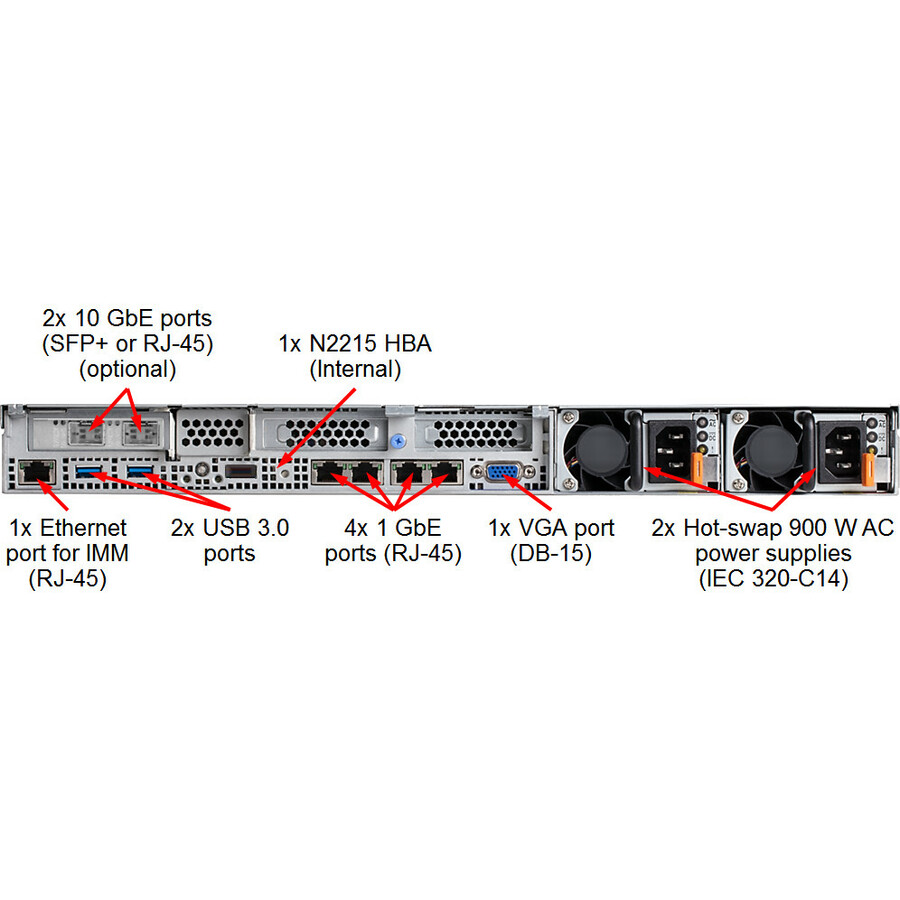 2x 10 GbE ports
(SFP+ or RJ-45)
(optional)

1x N2215 HBA
(Internal)

1x Ethernet
port for IMM
(RJ-45)

2x USB 3.0
ports

4x 1 GbE
ports (RJ-45)

1x VGA port
(DB-15)

2x Hot-swap 900 W AC
power supplies
(IEC 320-C14)