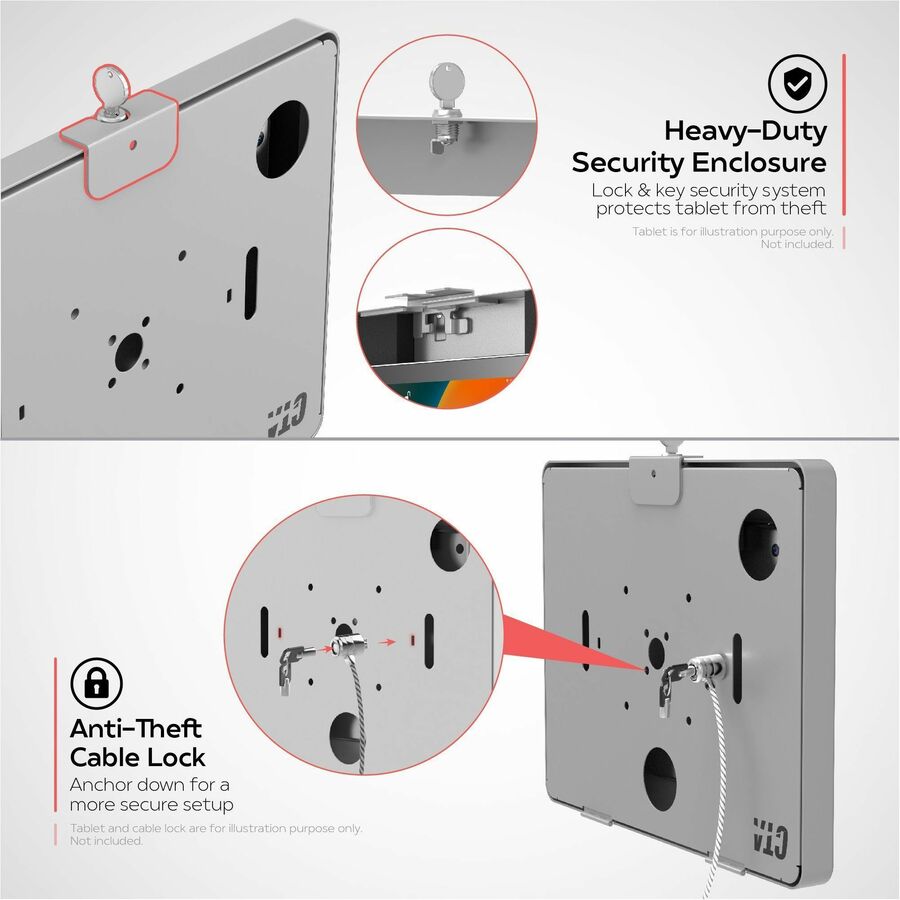 Heavy-Duty Security Enclosure

Lock & key security system protects tablet from theft

Tablet is for illustration purpose only. Not included.

CTA

Anti-Theft Cable Lock

Anchor down for a more secure setup

Tablet and cable lock are for illustration purpose only. Not included.

CTA