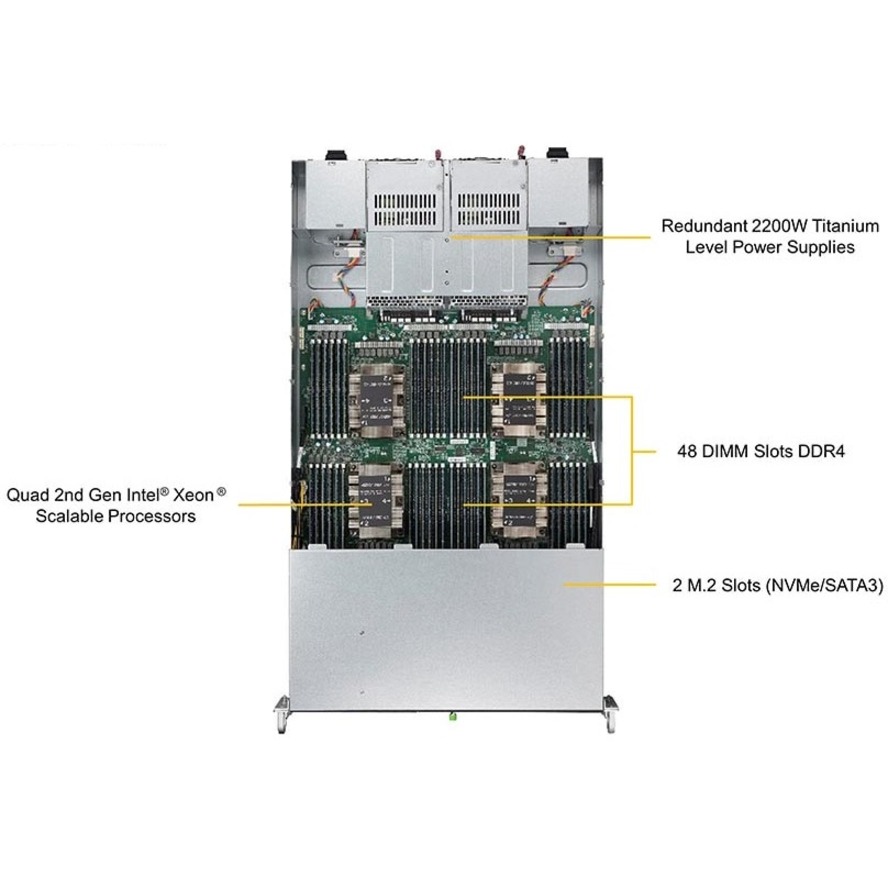 Redundant 2200W Titanium Level Power Supplies

48 DIMM Slots DDR4

Quad 2nd Gen Intel® Xeon® Scalable Processors

2 M.2 Slots (NVMe/SATA3)