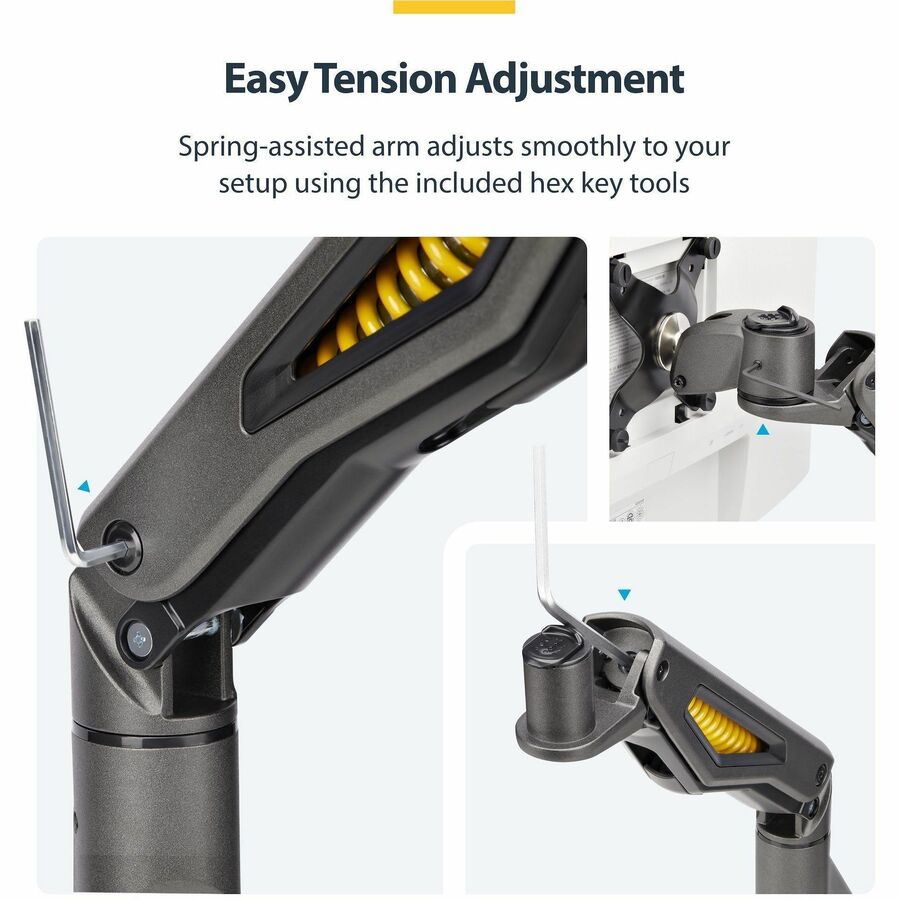 Easy Tension Adjustment

Spring-assisted arm adjusts smoothly to your setup using the included hex key tools