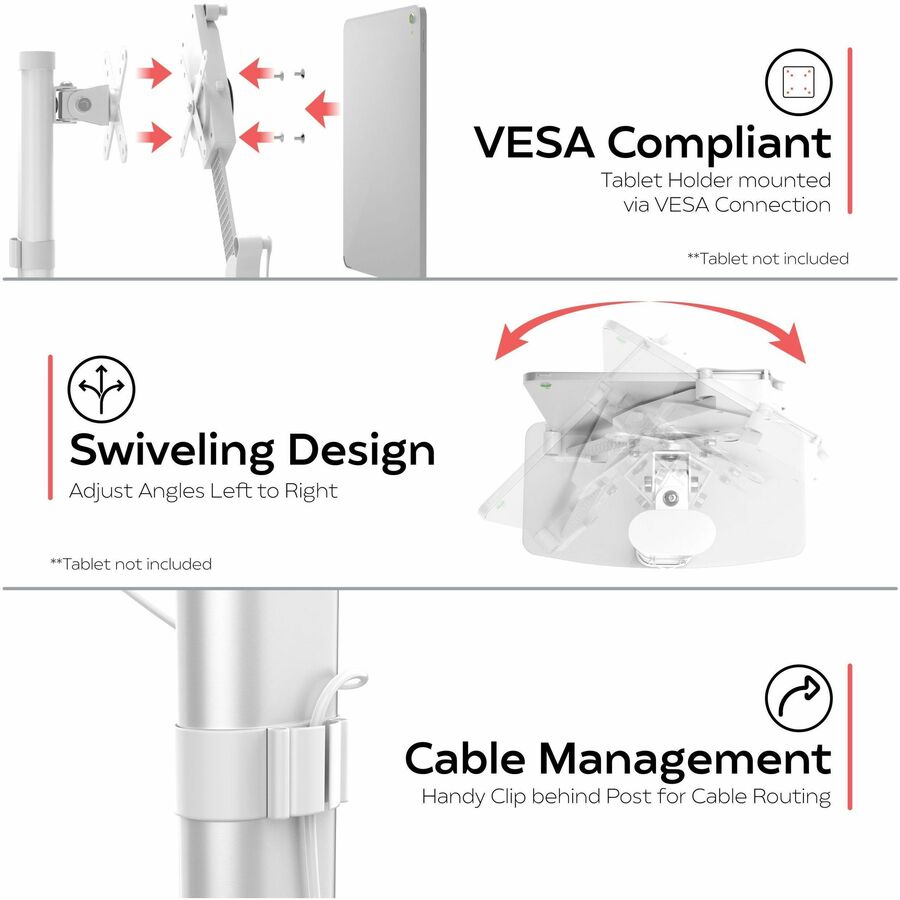 VESA Compliant
Tablet Holder mounted via VESA Connection

**Tablet not included

Swiveling Design
Adjust Angles Left to Right

**Tablet not included

Cable Management
Handy Clip behind Post for Cable Routing