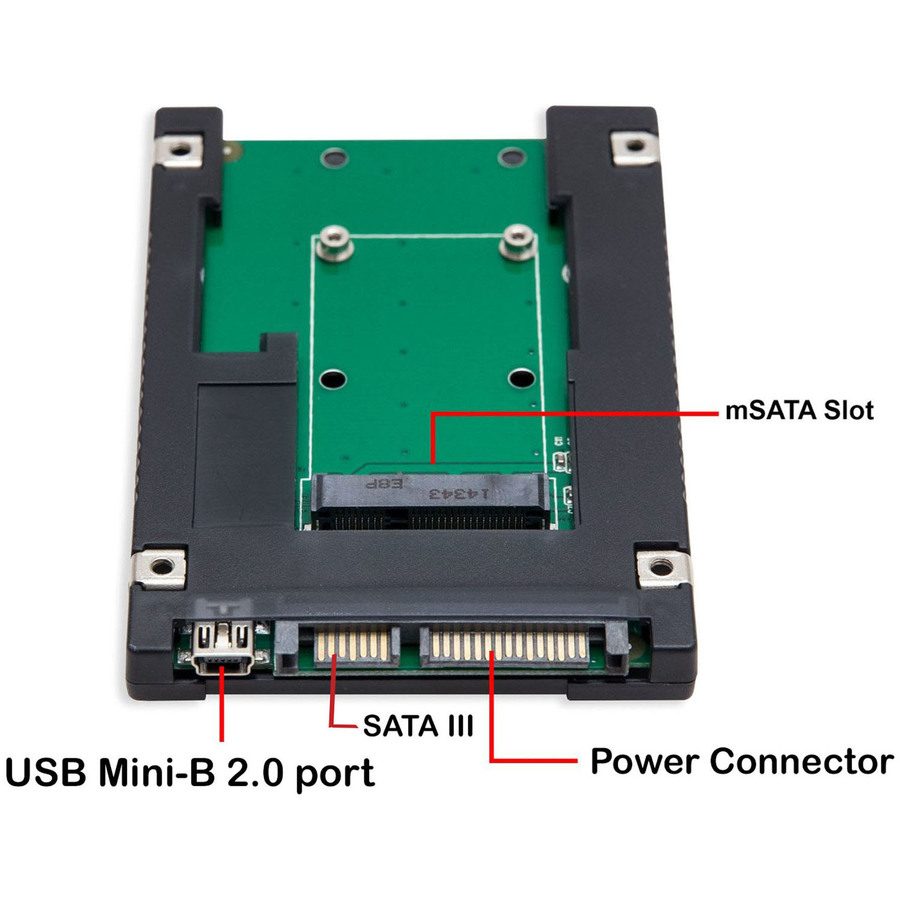 mSATA Slot

E8P 14343

SATA III

USB Mini-B 2.0 port

Power Connector