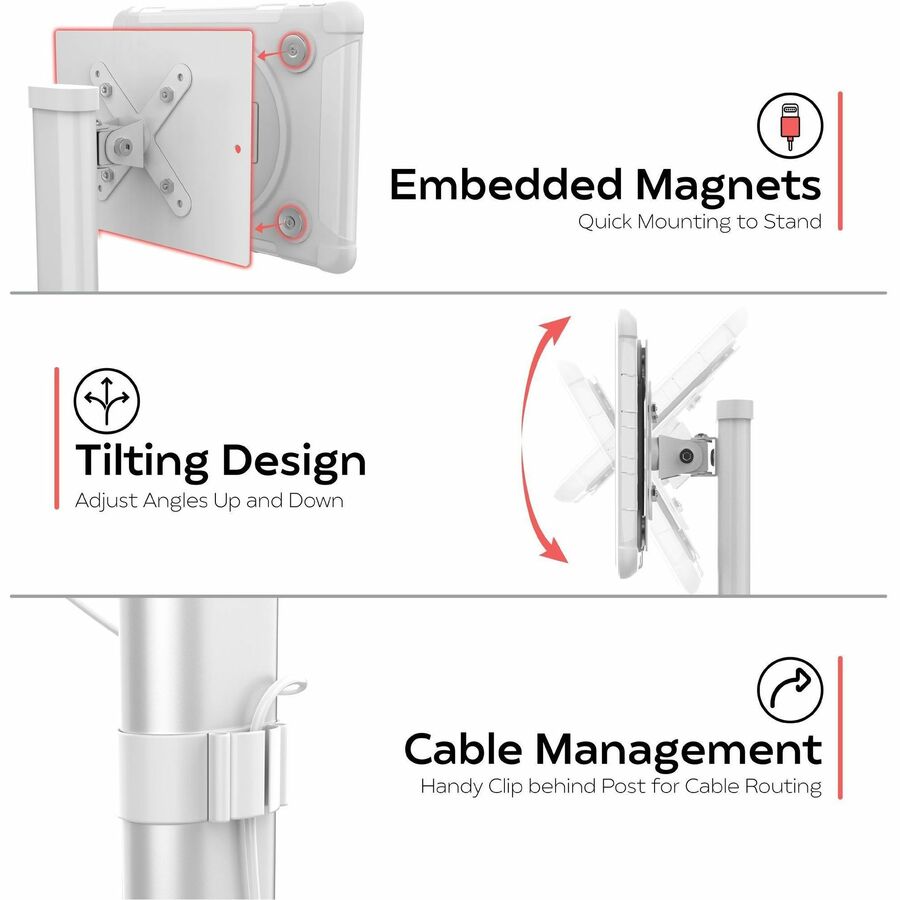 Embedded Magnets
Quick Mounting to Stand

Tilting Design
Adjust Angles Up and Down

Cable Management
Handy Clip behind Post for Cable Routing